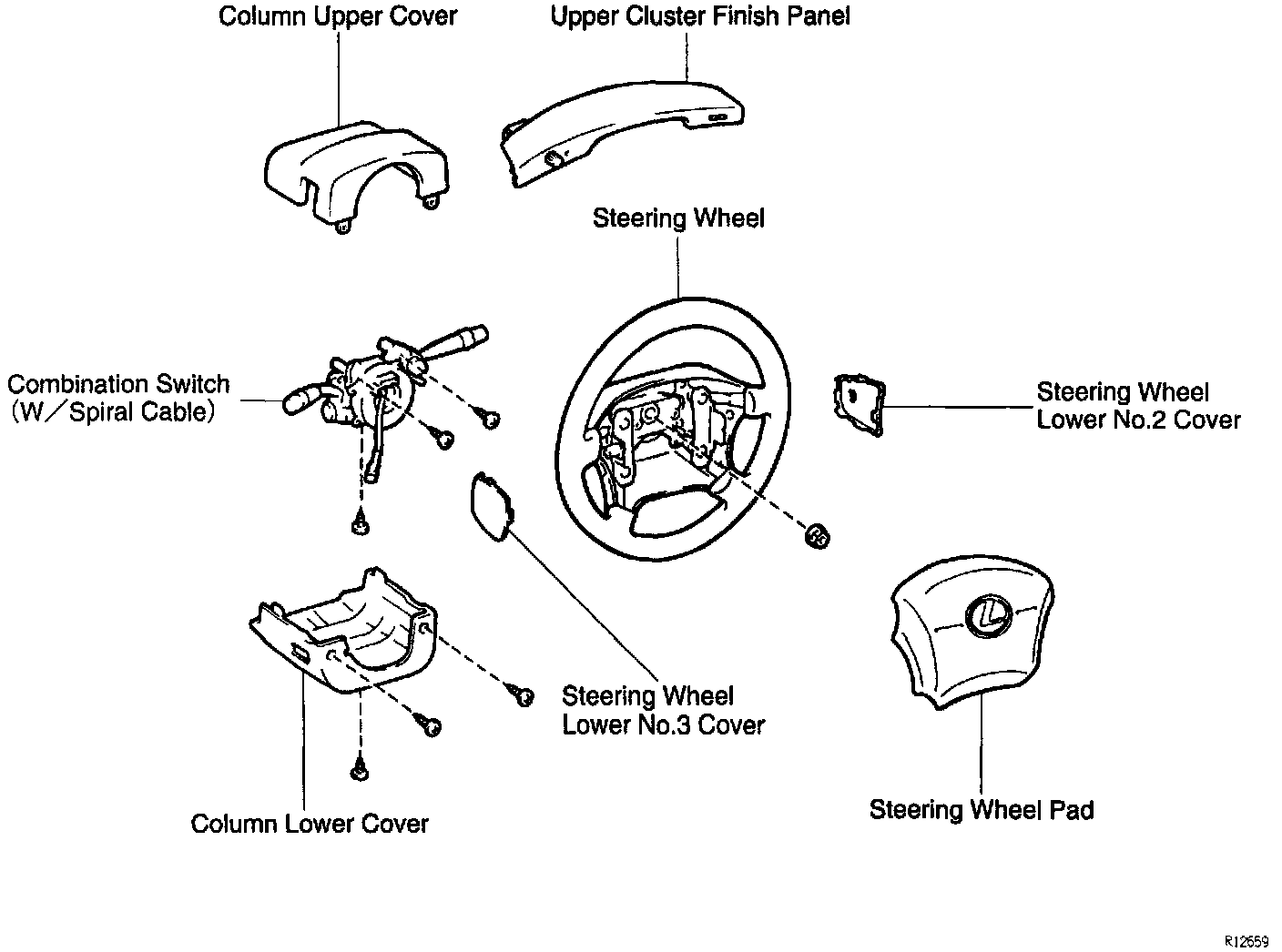 Column Upper Cover

Upper Cluster Finish Panel

Steering Wheel

Combination Switch (W/Spiral Cable)

Steering Wheel Lower No.2 Cover

Steering Wheel Lower No.3 Cover

Column Lower Cover

Steering Wheel Pad

R12659