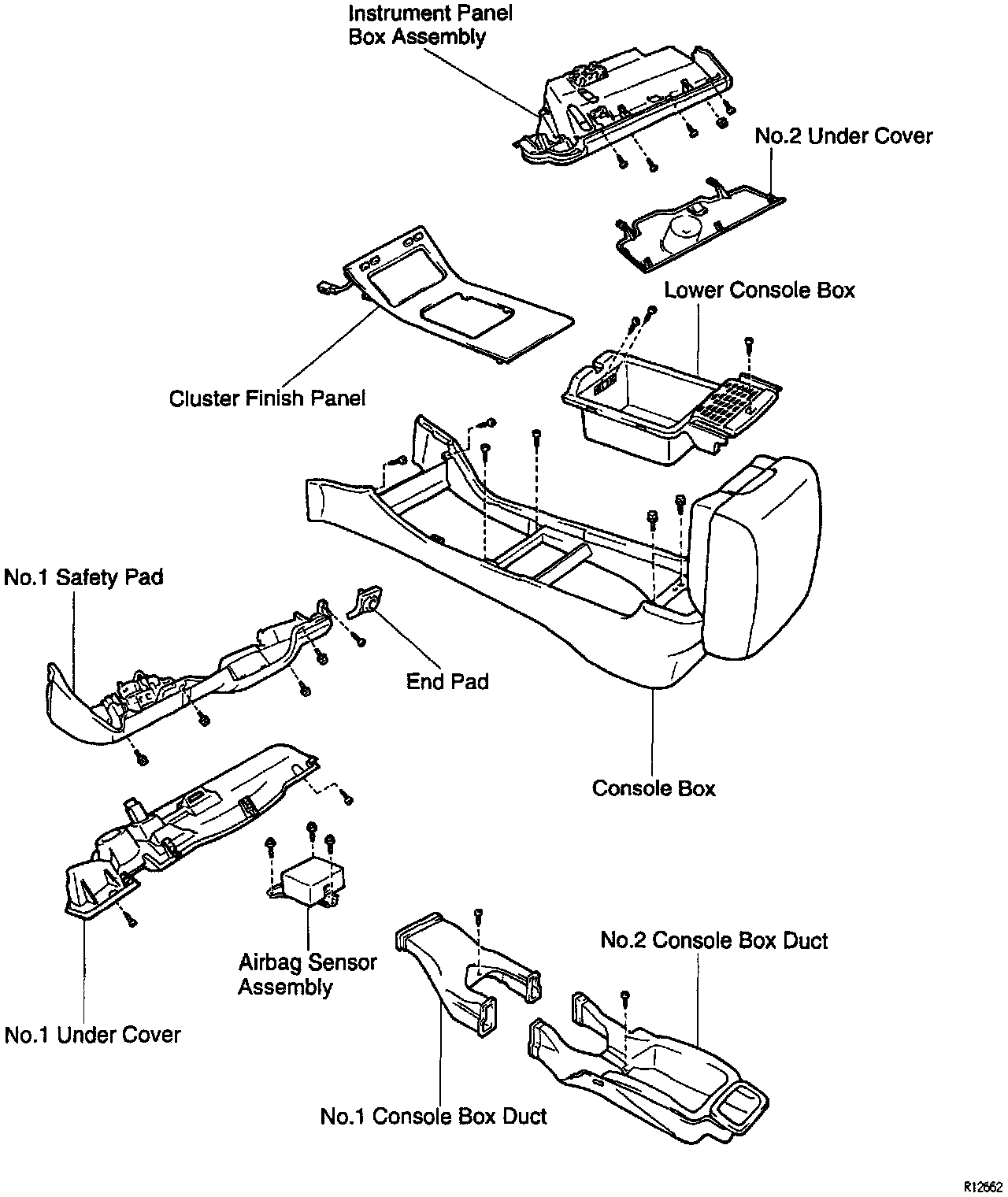 Instrument Panel
Box Assembly

No.2 Under Cover

Lower Console Box

Cluster Finish Panel

No.1 Safety Pad

End Pad

Console Box

Airbag Sensor
Assembly

No.2 Console Box Duct

No.1 Under Cover

No.1 Console Box Duct

R12662