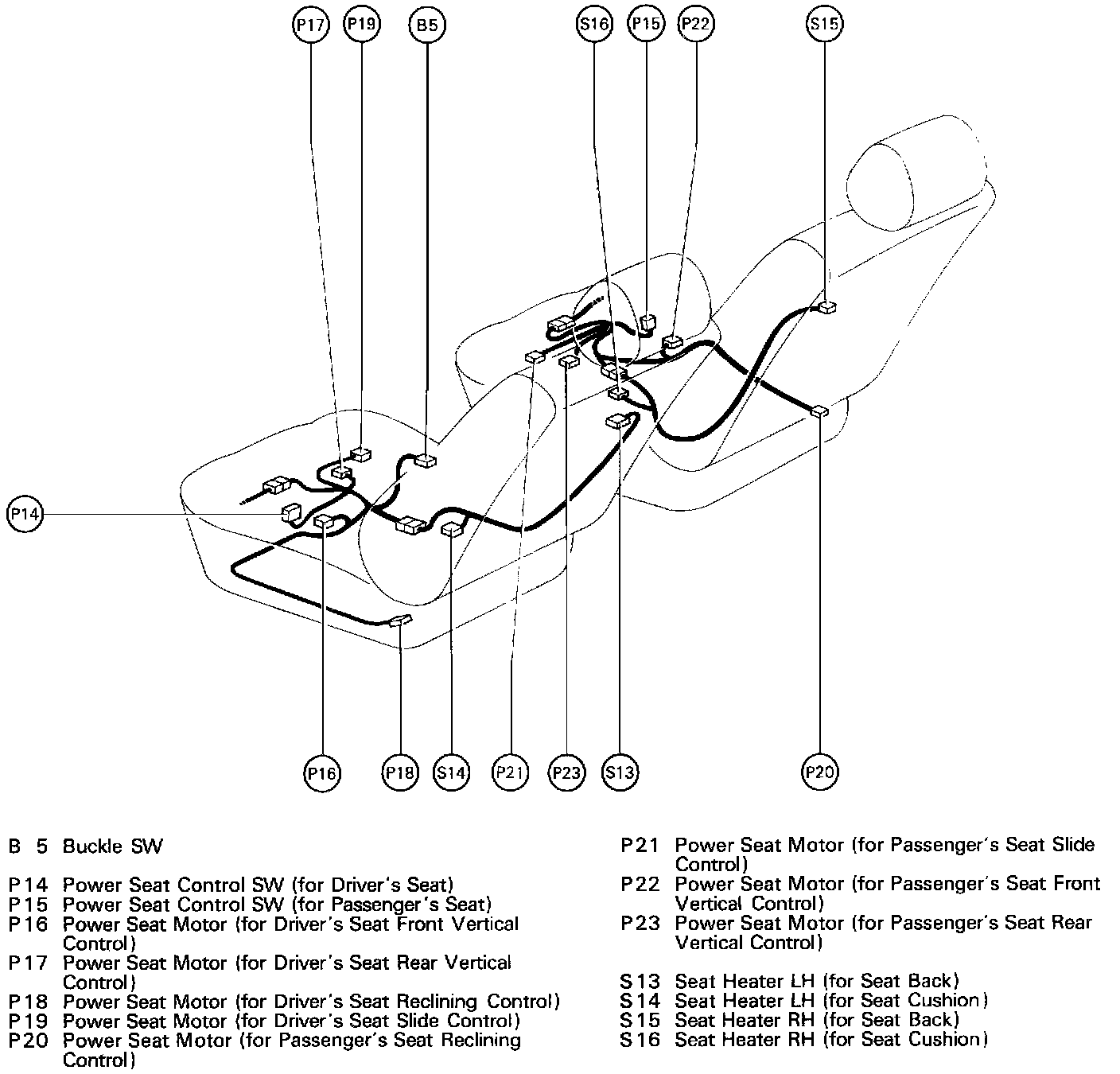 P17 P19 B5 S16 P15 P22 S15

P14

P16 P18 S14 P21 P23 S13 P20

B 5 Buckle SW

P14 Power Seat Control SW (for Driver's Seat)
P15 Power Seat Control SW (for Passenger's Seat)
P16 Power Seat Motor (for Driver's Seat Front Vertical Control)
P17 Power Seat Motor (for Driver's Seat Rear Vertical Control)
P18 Power Seat Motor (for Driver's Seat Reclining Control)
P19 Power Seat Motor (for Driver's Seat Slide Control)
P20 Power Seat Motor (for Passenger's Seat Reclining Control)

P21 Power Seat Motor (for Passenger's Seat Slide Control)
P22 Power Seat Motor (for Passenger's Seat Front Vertical Control)
P23 Power Seat Motor (for Passenger's Seat Rear Vertical Control)

S13 Seat Heater LH (for Seat Back)
S14 Seat Heater LH (for Seat Cushion)
S15 Seat Heater RH (for Seat Back)
S16 Seat Heater RH (for Seat Cushion)