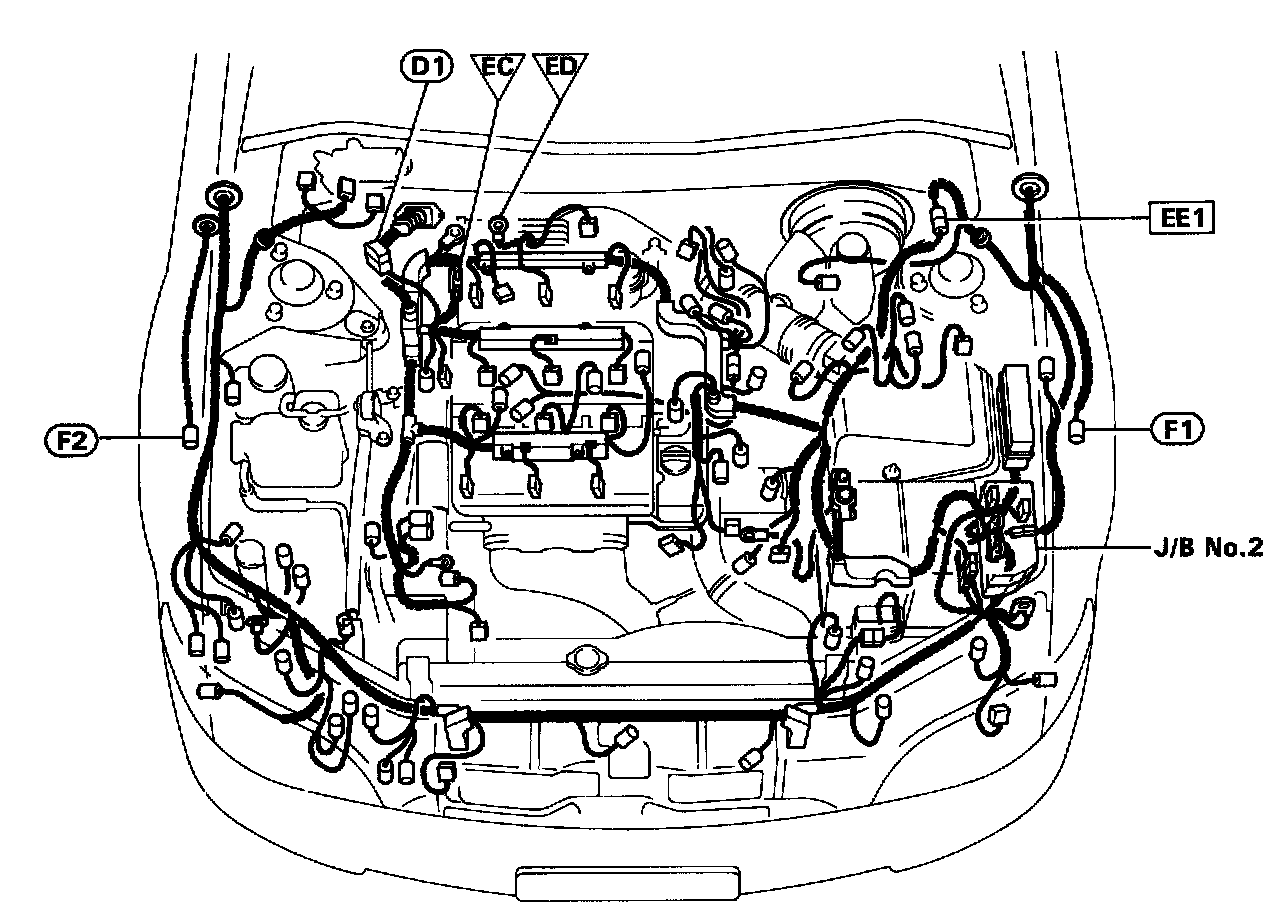 D1
EC
ED
EE1
F2
F1
J/B No.2