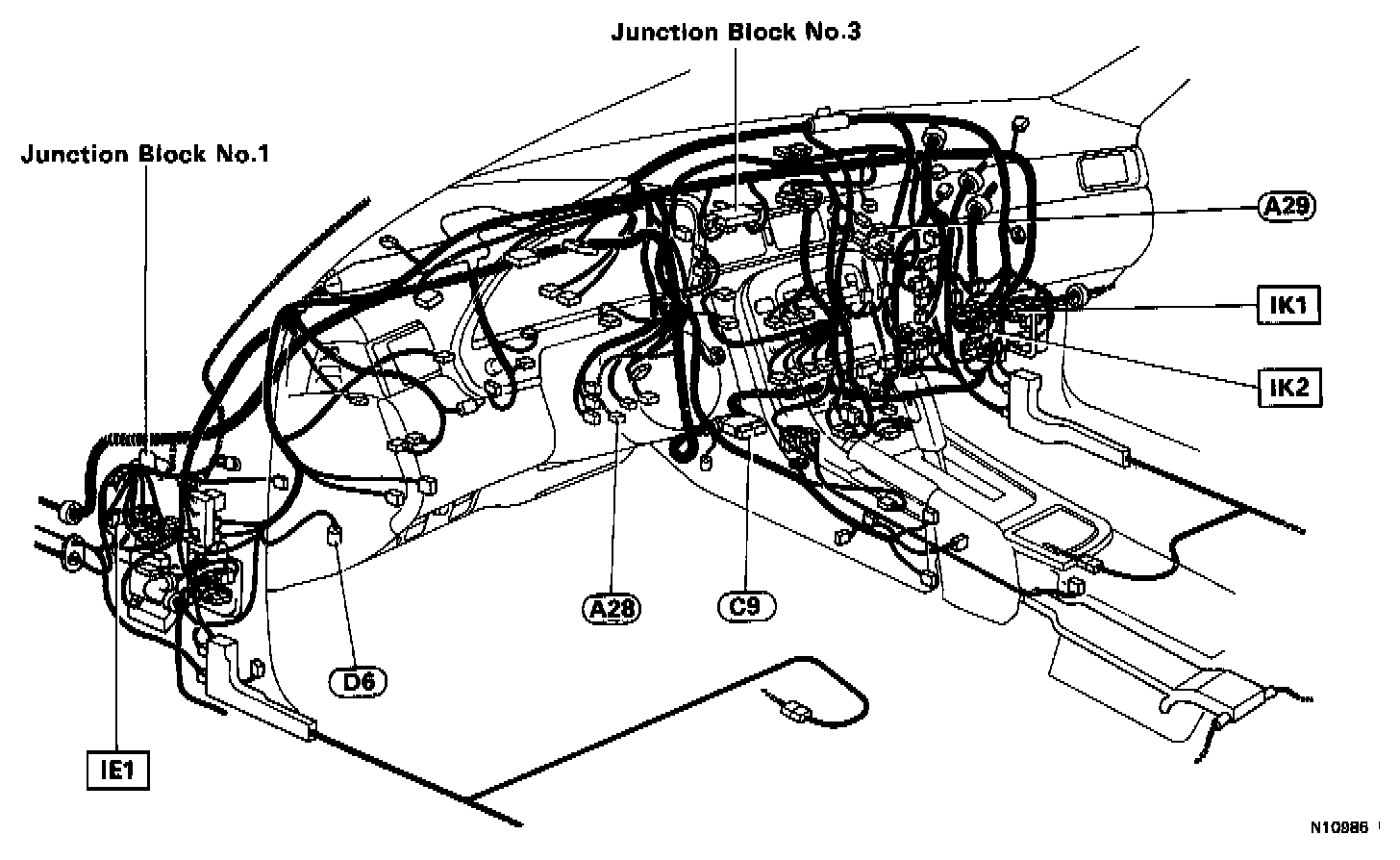 Junction Block No.3

Junction Block No.1

A29

IK1

IK2

A28

C9

D6

IE1

N10986