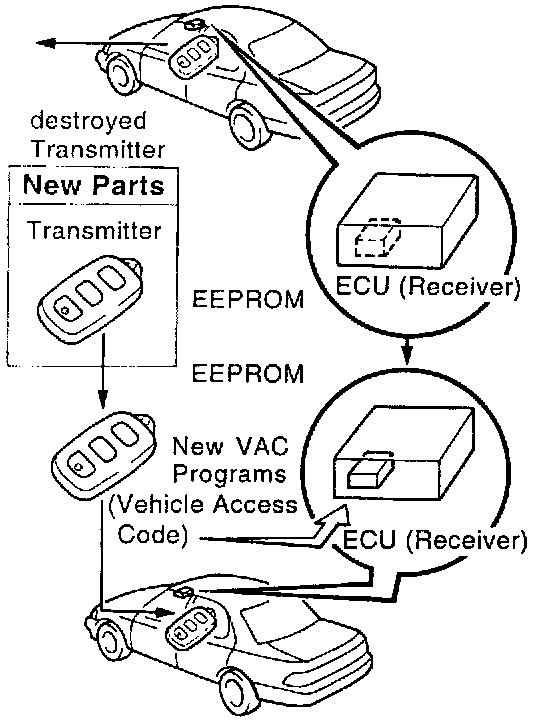 destroyed Transmitter

New Parts

Transmitter

EEPROM

ECU (Receiver)

EEPROM

New VAC Programs (Vehicle Access Code)

ECU (Receiver)