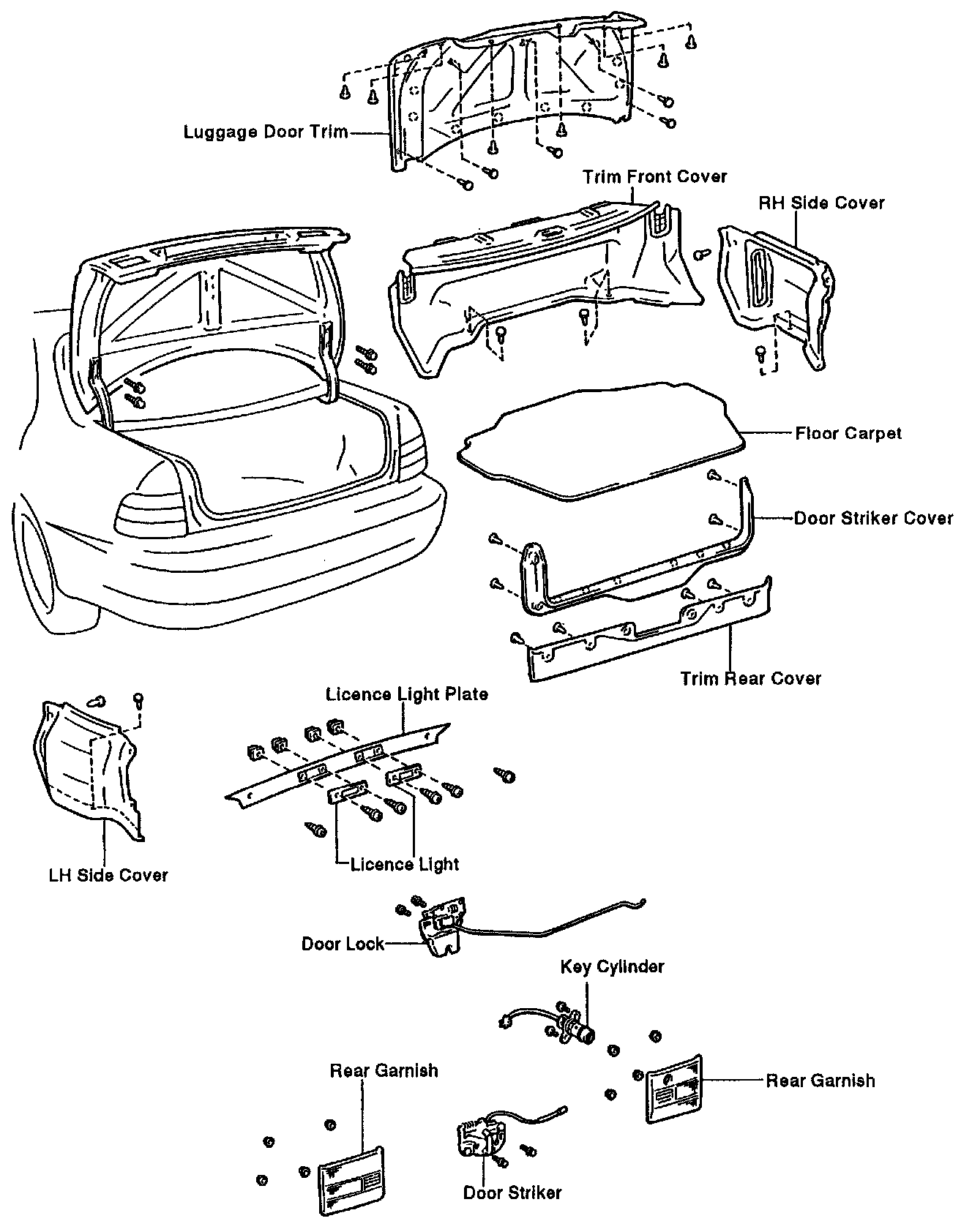 Luggage Door Trim

Trim Front Cover

RH Side Cover

Floor Carpet

Door Striker Cover

Trim Rear Cover

Licence Light Plate

LH Side Cover

Licence Light

Door Lock

Key Cylinder

Rear Garnish

Rear Garnish

Door Striker