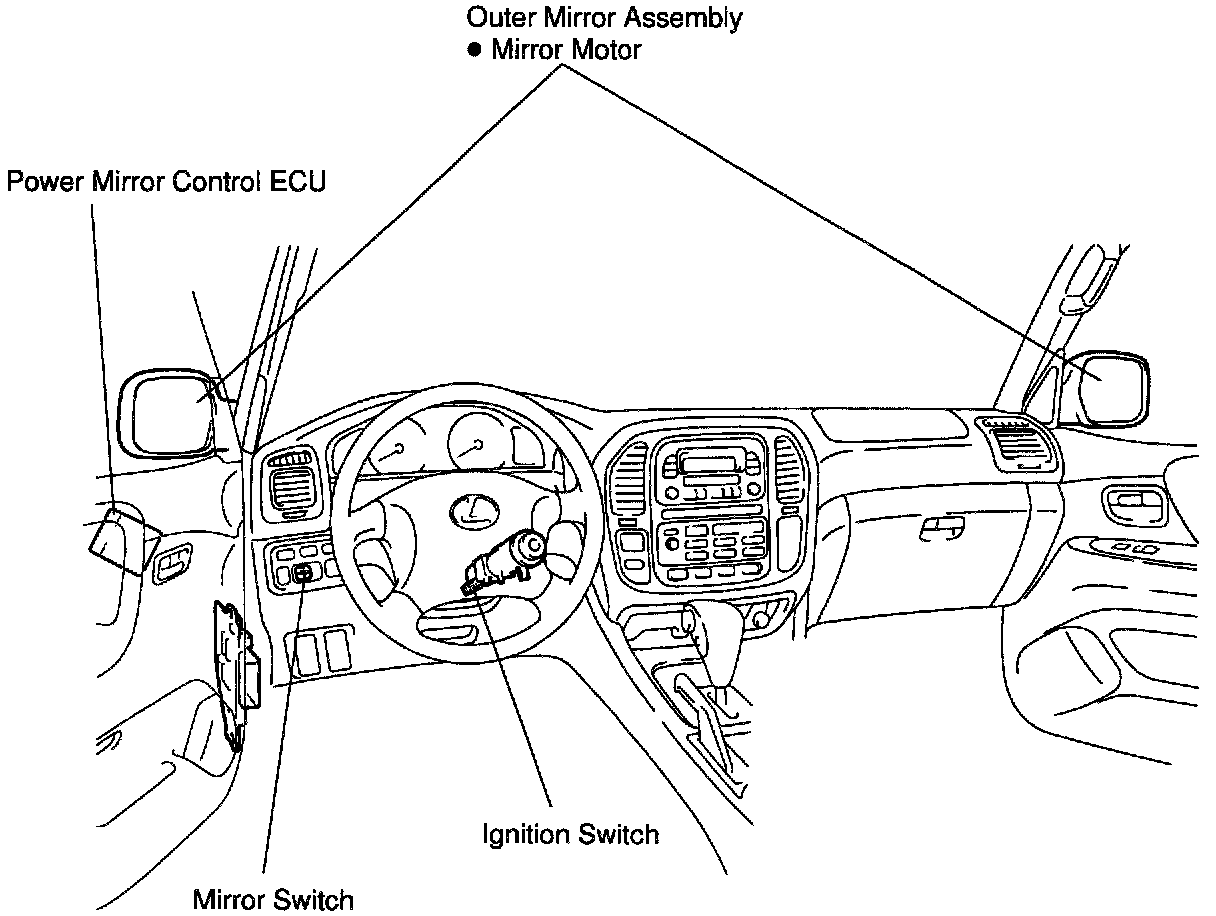 Outer Mirror Assembly
● Mirror Motor

Power Mirror Control ECU

Ignition Switch

Mirror Switch