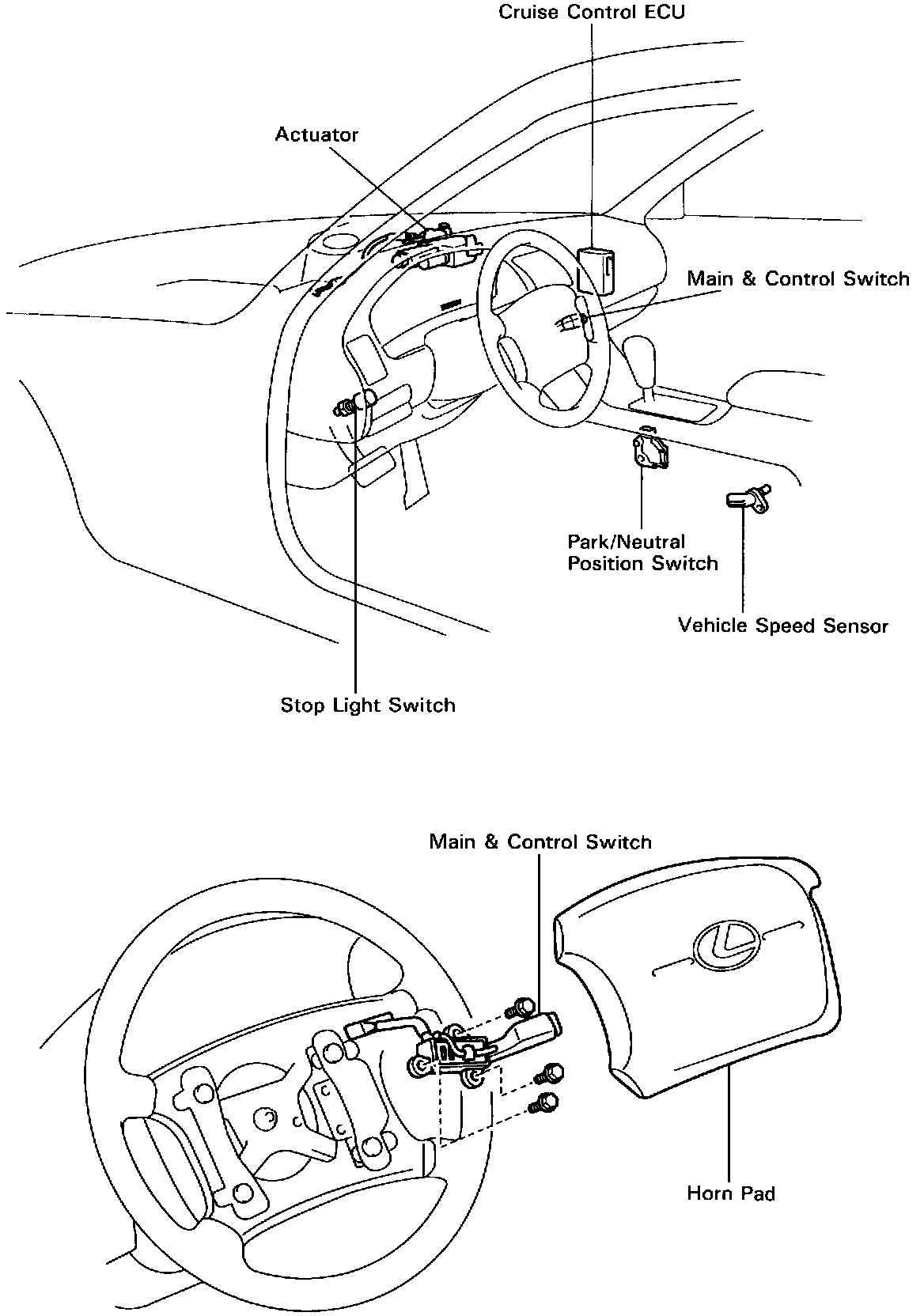 Cruise Control ECU

Actuator

Main & Control Switch

Park/Neutral Position Switch

Vehicle Speed Sensor

Stop Light Switch

Main & Control Switch

Horn Pad