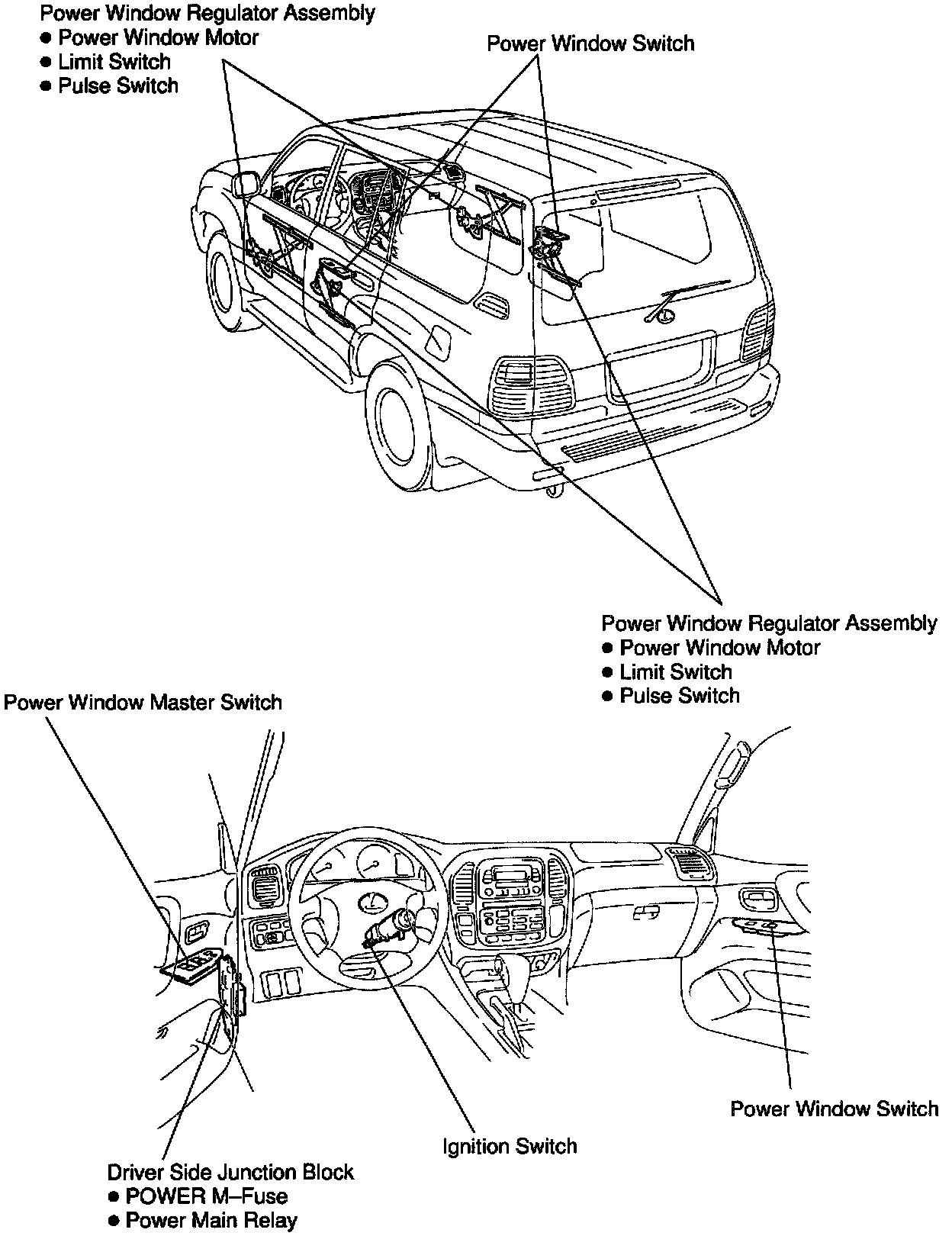 Power Window Regulator Assembly
● Power Window Motor
● Limit Switch
● Pulse Switch

Power Window Switch

Power Window Regulator Assembly
● Power Window Motor
● Limit Switch
● Pulse Switch

Power Window Master Switch

Power Window Switch

Ignition Switch

Driver Side Junction Block
● POWER M–Fuse
● Power Main Relay