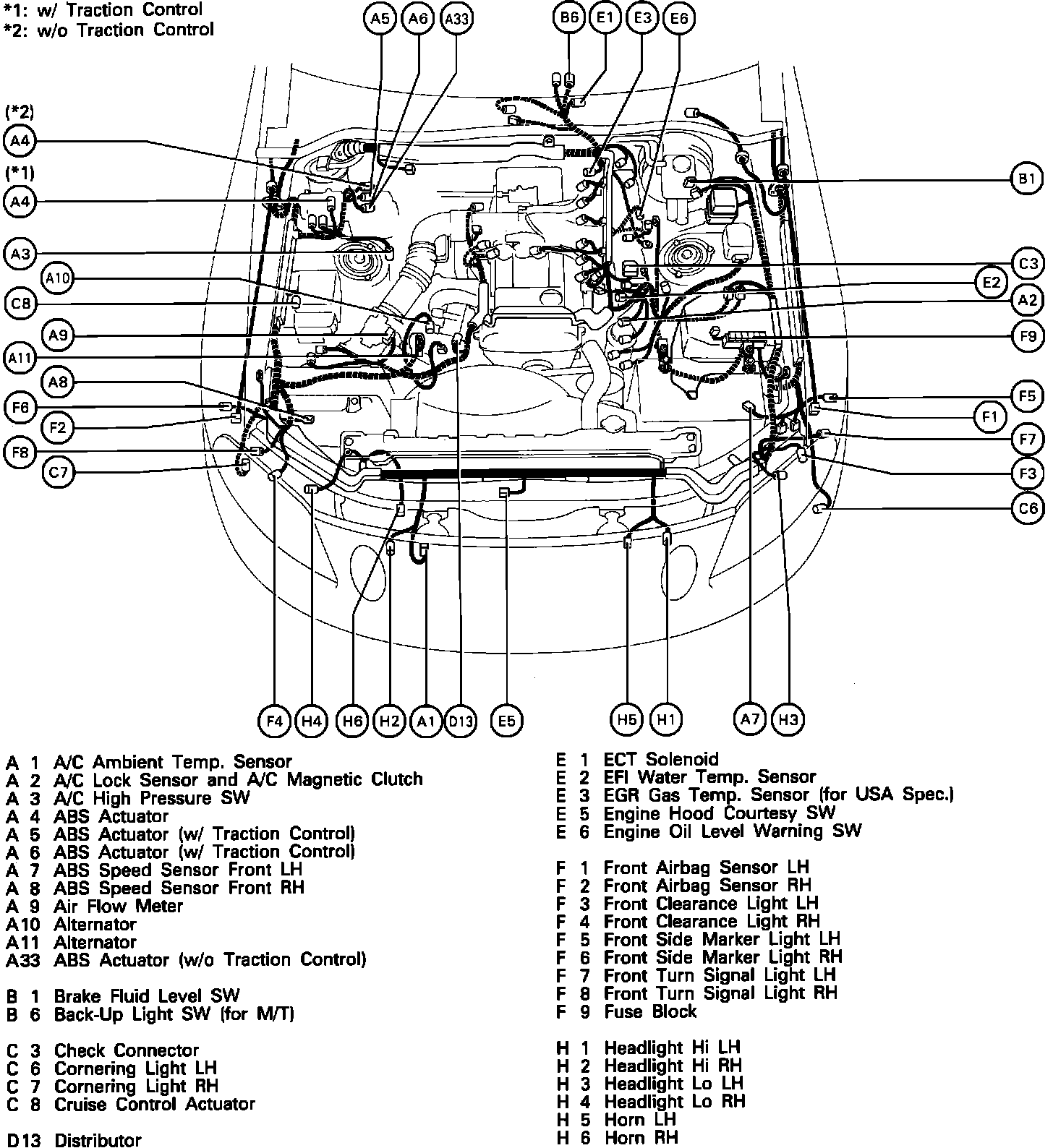 *1: w/ Traction Control
*2: w/o Traction Control

A5 A6 A33 B6 E1 E3 E6

(*2)
A4
(*1)
A4
A3
A10
C8
A9
A11
A8
F6
F2
F8
C7

B1
C3
E2
A2
F9
F5
F1
F7
F3
C6

F4 H4 H6 H2 A1 D13 E5 H5 H1 A7 H3

A 1 A/C Ambient Temp. Sensor
A 2 A/C Lock Sensor and A/C Magnetic Clutch
A 3 A/C High Pressure SW
A 4 ABS Actuator
A 5 ABS Actuator (w/ Traction Control)
A 6 ABS Actuator (w/ Traction Control)
A 7 ABS Speed Sensor Front LH
A 8 ABS Speed Sensor Front RH
A 9 Air Flow Meter
A10 Alternator
A11 Alternator
A33 ABS Actuator (w/o Traction Control)

B 1 Brake Fluid Level SW
B 6 Back-Up Light SW (for M/T)

C 3 Check Connector
C 6 Cornering Light LH
C 7 Cornering Light RH
C 8 Cruise Control Actuator

D13 Distributor

E 1 ECT Solenoid
E 2 EFI Water Temp. Sensor
E 3 EGR Gas Temp. Sensor (for USA Spec.)
E 5 Engine Hood Courtesy SW
E 6 Engine Oil Level Warning SW

F 1 Front Airbag Sensor LH
F 2 Front Airbag Sensor RH
F 3 Front Clearance Light LH
F 4 Front Clearance Light RH
F 5 Front Side Marker Light LH
F 6 Front Side Marker Light RH
F 7 Front Turn Signal Light LH
F 8 Front Turn Signal Light RH
F 9 Fuse Block

H 1 Headlight Hi LH
H 2 Headlight Hi RH
H 3 Headlight Lo LH
H 4 Headlight Lo RH
H 5 Horn LH
H 6 Horn RH