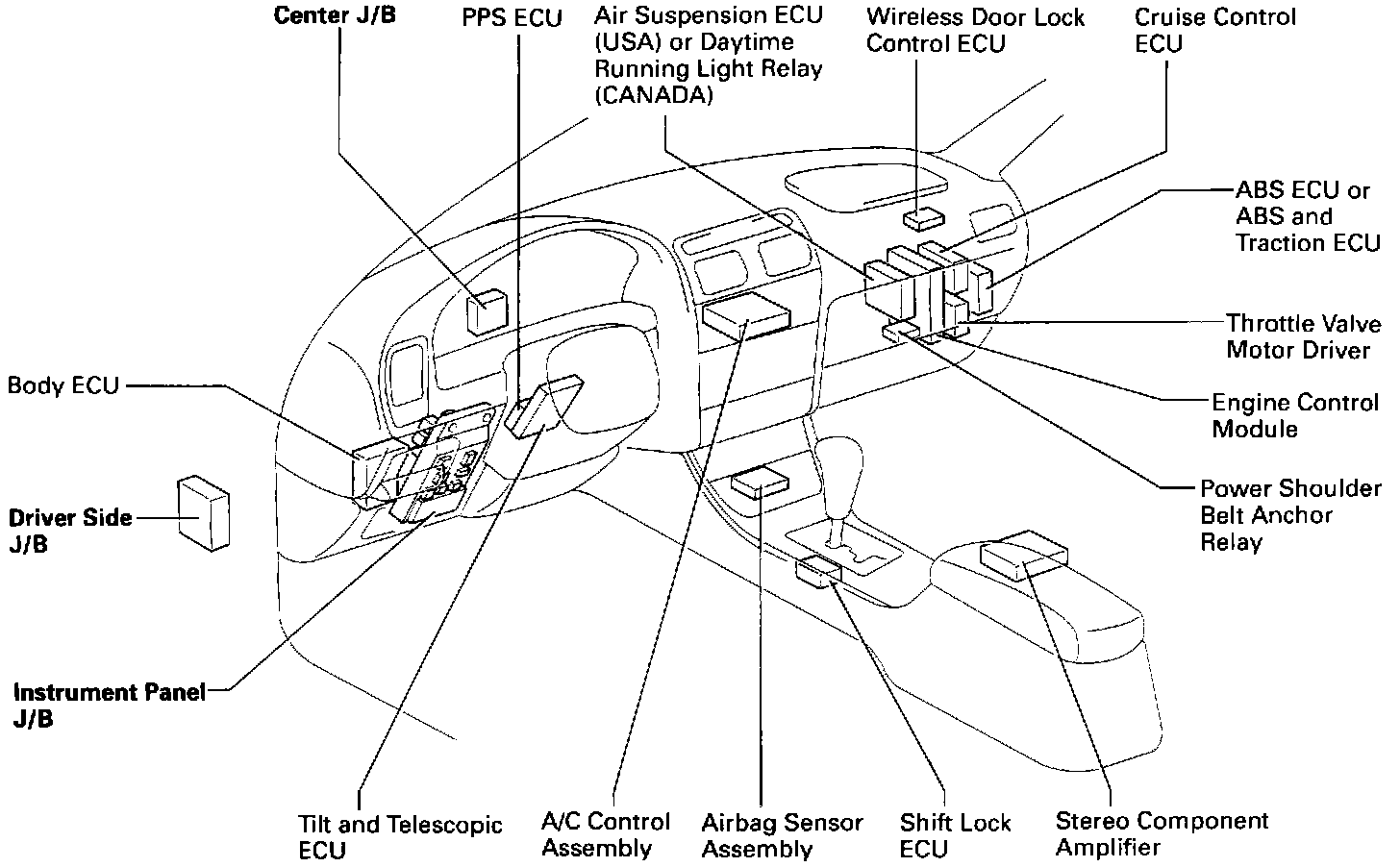 Center J/B

PPS ECU

Air Suspension ECU (USA) or Daytime Running Light Relay (CANADA)

Wireless Door Lock Control ECU

Cruise Control ECU

ABS ECU or ABS and Traction ECU

Throttle Valve Motor Driver

Engine Control Module

Power Shoulder Belt Anchor Relay

Body ECU

Driver Side J/B

Instrument Panel J/B

Tilt and Telescopic ECU

A/C Control Assembly

Airbag Sensor Assembly

Shift Lock ECU

Stereo Component Amplifier