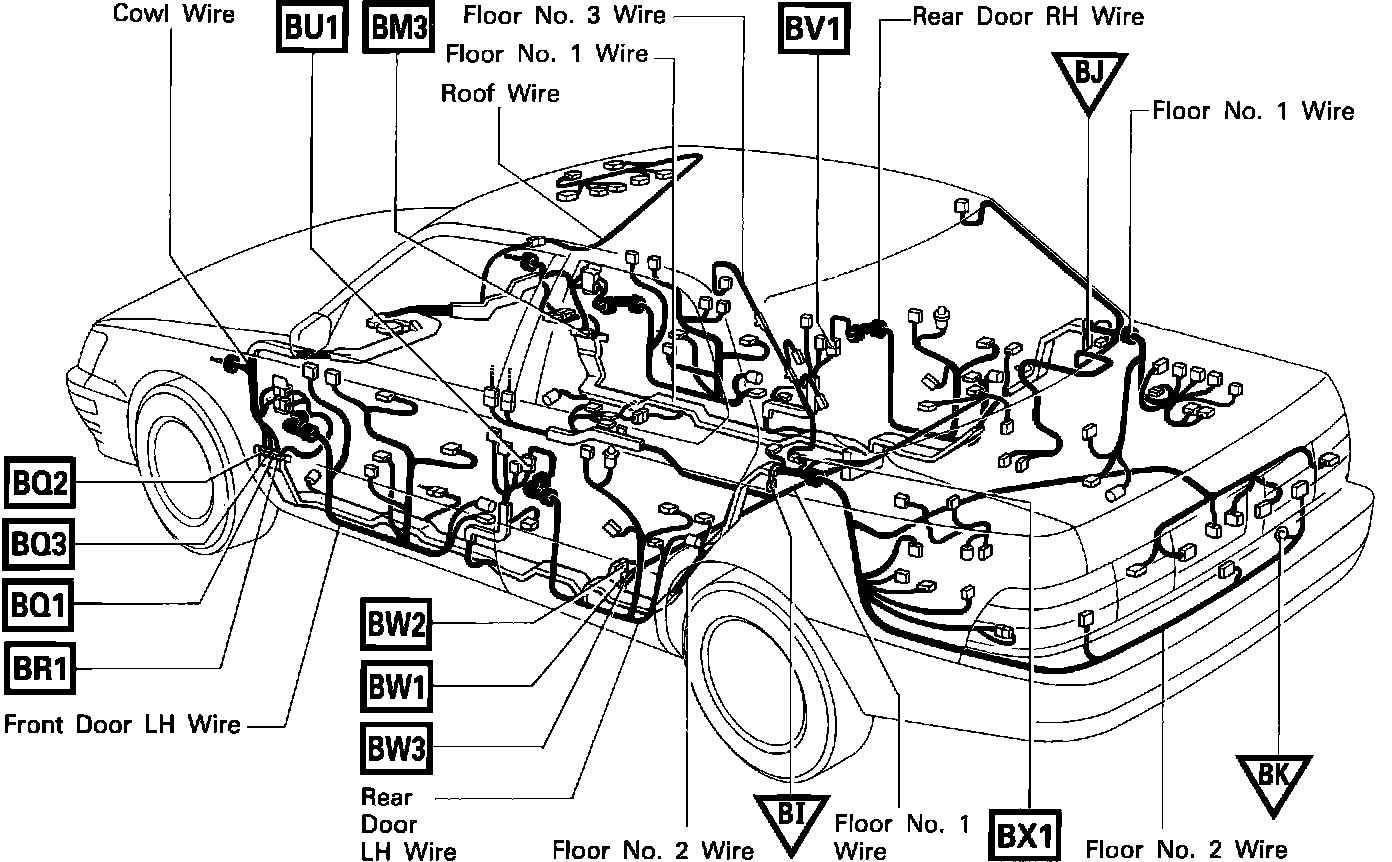 Cowl Wire
BU1
BM3
Floor No. 3 Wire
Floor No. 1 Wire
Roof Wire
BV1
Rear Door RH Wire
BJ
Floor No. 1 Wire
BQ2
BQ3
BQ1
BR1
Front Door LH Wire
BW2
BW1
BW3
Rear Door LH Wire
Floor No. 2 Wire
BI
Floor No. 1 Wire
BX1
Floor No. 2 Wire
BK