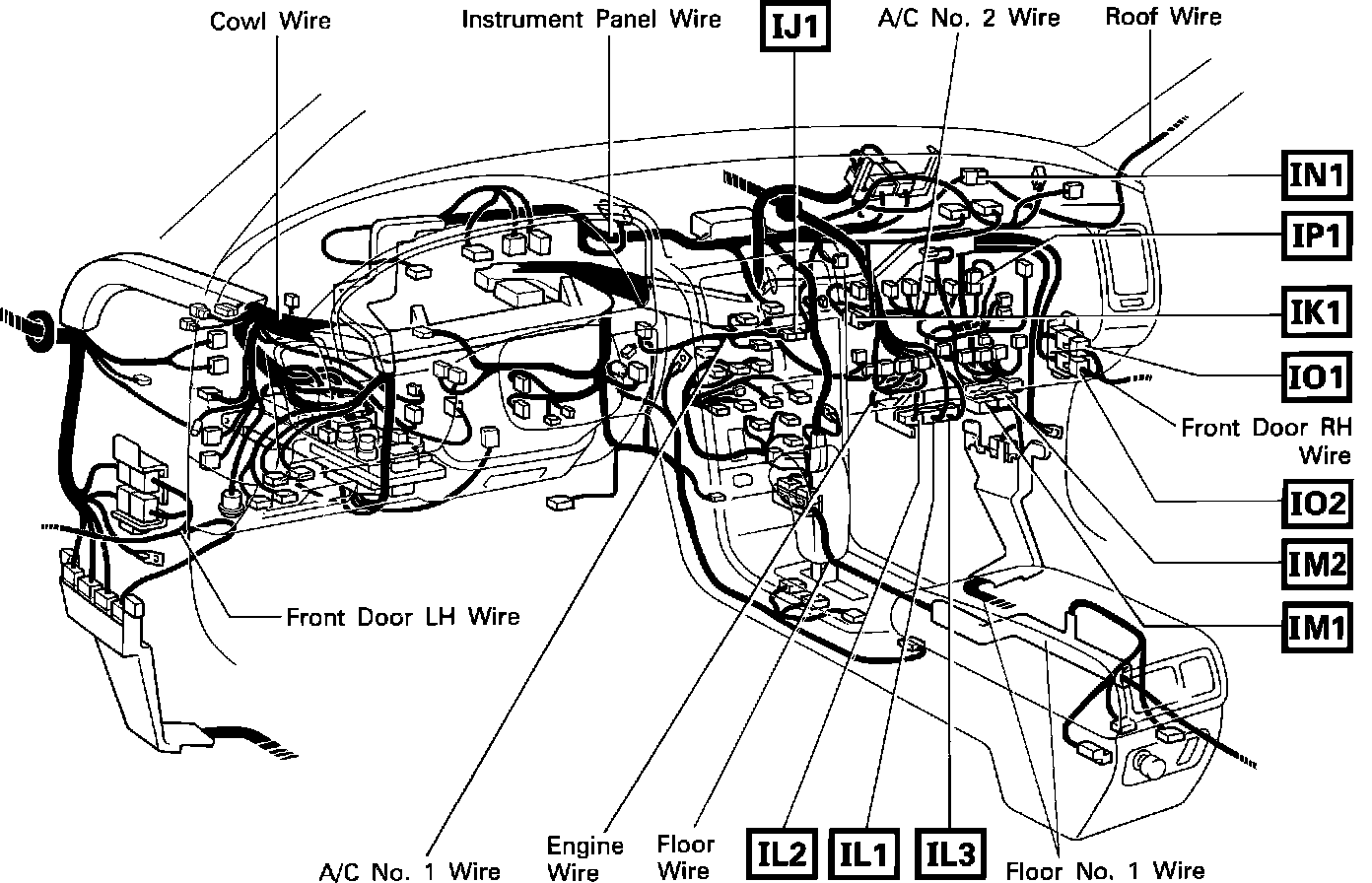 Cowl Wire

Instrument Panel Wire

IJ1

A/C No. 2 Wire

Roof Wire

IN1

IP1

IK1

IO1

Front Door RH Wire

IO2

IM2

IM1

Front Door LH Wire

A/C No. 1 Wire

Engine Wire

Floor Wire

IL2

IL1

IL3

Floor No. 1 Wire