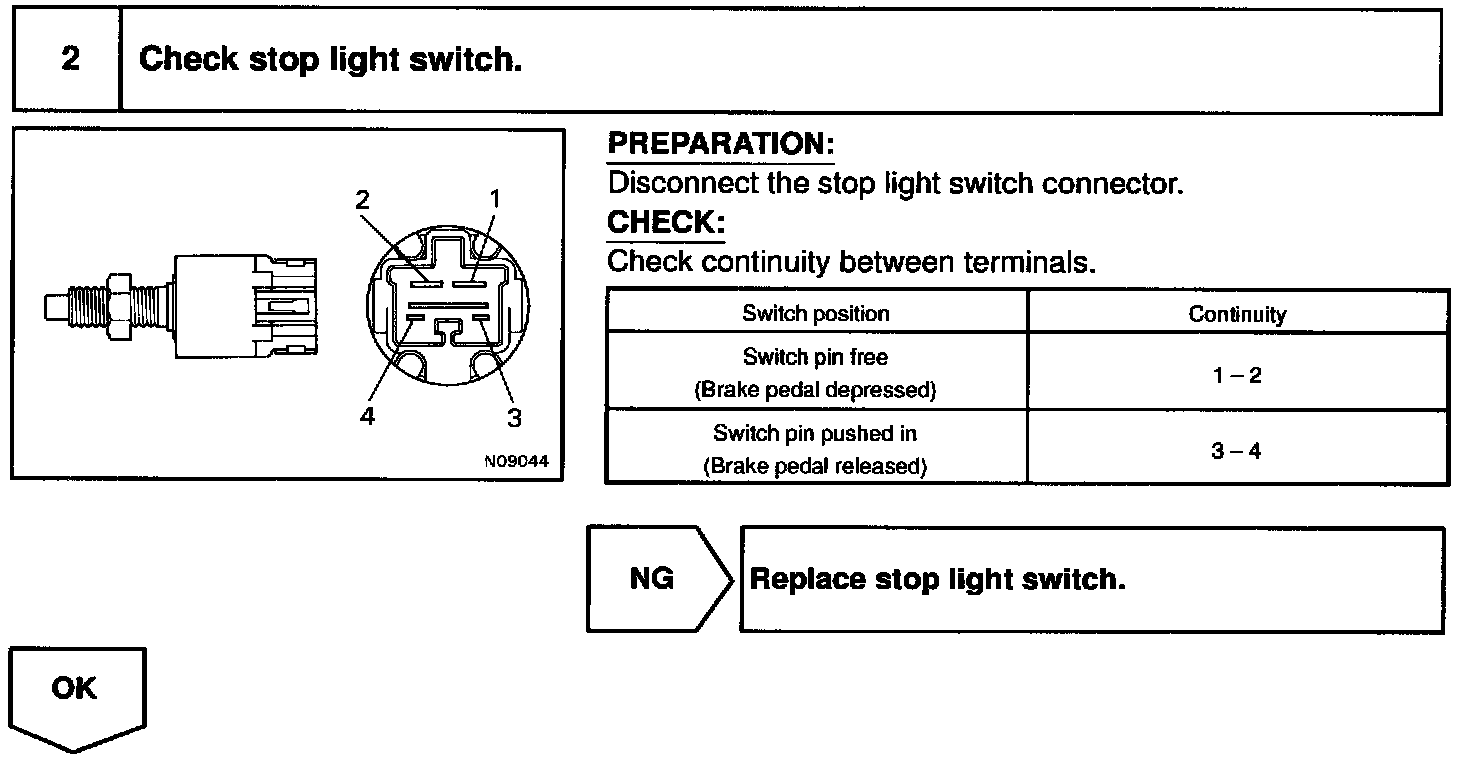 2 Check stop light switch.

2
1
4
3
N09044

PREPARATION:
Disconnect the stop light switch connector.
CHECK:
Check continuity between terminals.

| Switch position | Continuity |
|---|---|
| Switch pin free (Brake pedal depressed) | 1 – 2 |
| Switch pin pushed in (Brake pedal released) | 3 – 4 |

NG Replace stop light switch.

OK