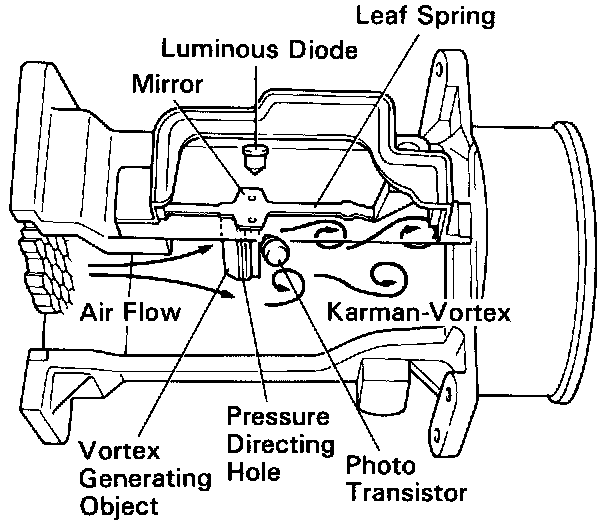 Leaf Spring

Luminous Diode

Mirror

Air Flow

Karman-Vortex

Pressure Directing Hole

Vortex Generating Object

Photo Transistor