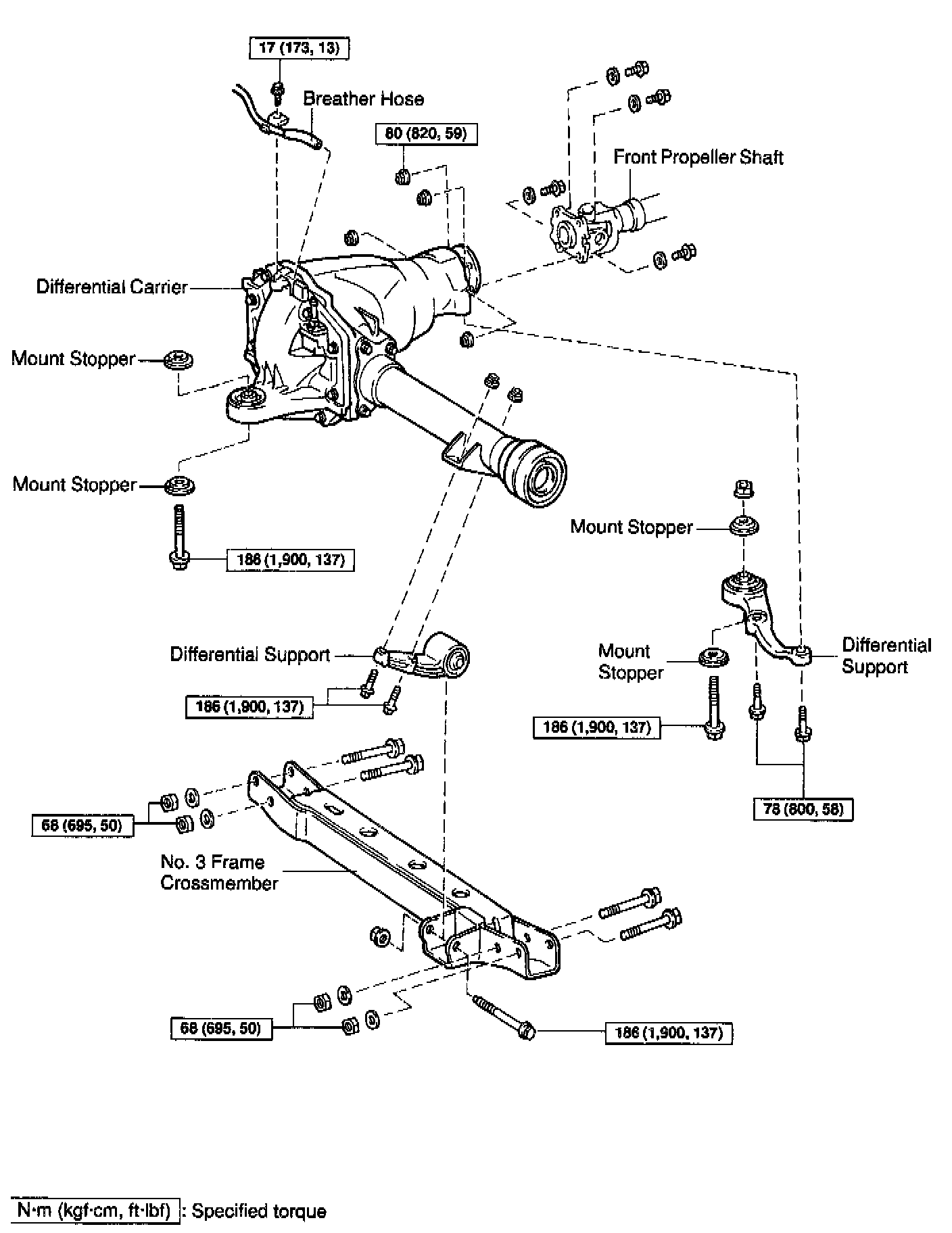 17 (173, 13)

Breather Hose

80 (820, 59)

Front Propeller Shaft

Differential Carrier

Mount Stopper

Mount Stopper

186 (1,900, 137)

Mount Stopper

Differential Support

186 (1,900, 137)

Mount Stopper

Differential Support

186 (1,900, 137)

78 (800, 58)

68 (695, 50)

No. 3 Frame Crossmember

68 (695, 50)

186 (1,900, 137)

N·m (kgf·cm, ft·lbf) : Specified torque