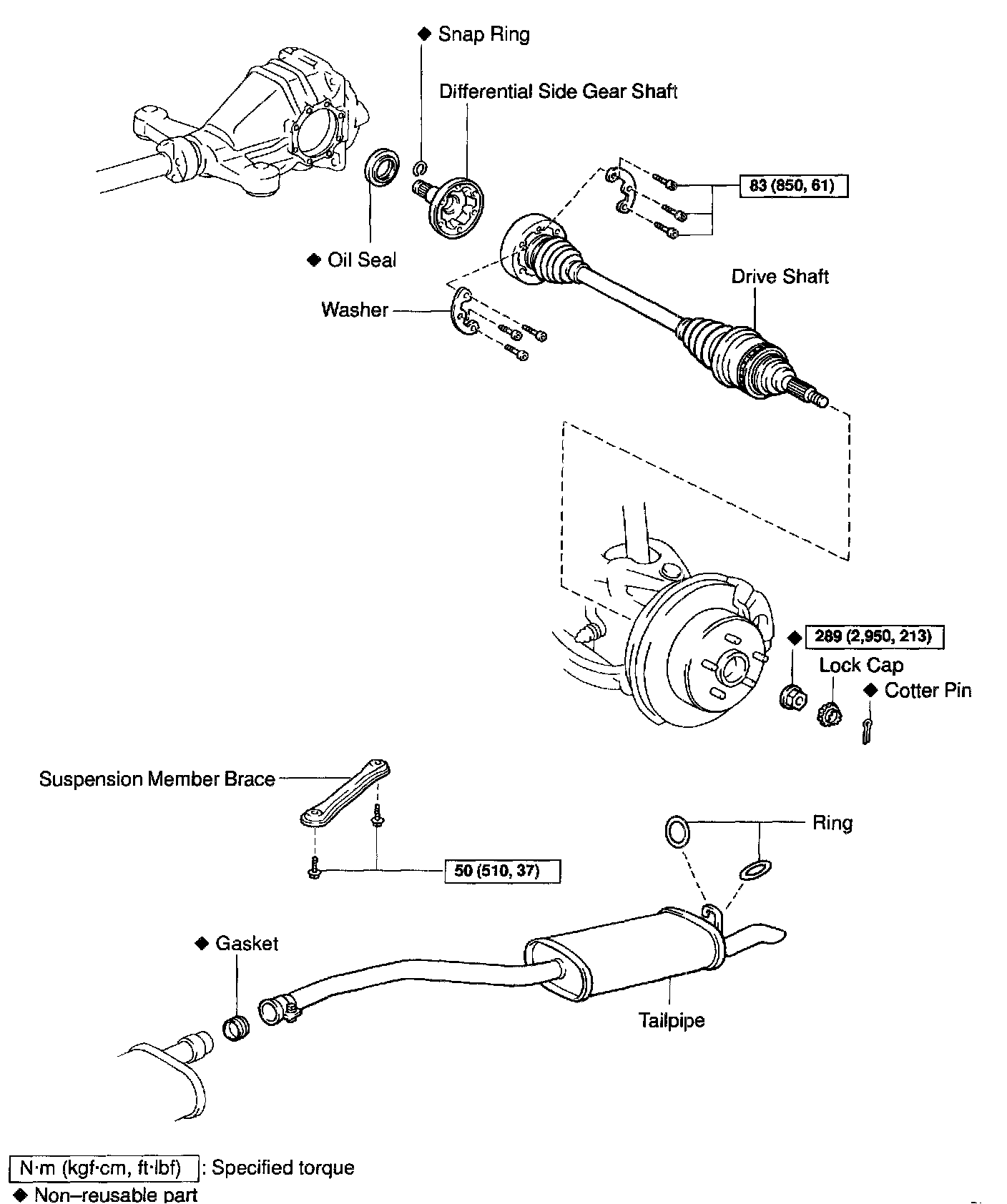 ◆ Snap Ring

Differential Side Gear Shaft

83 (850, 61)

◆ Oil Seal

Drive Shaft

Washer

◆ 289 (2,950, 213)

Lock Cap

◆ Cotter Pin

Suspension Member Brace

Ring

50 (510, 37)

◆ Gasket

Tailpipe

N·m (kgf·cm, ft·lbf) : Specified torque

◆ Non–reusable part