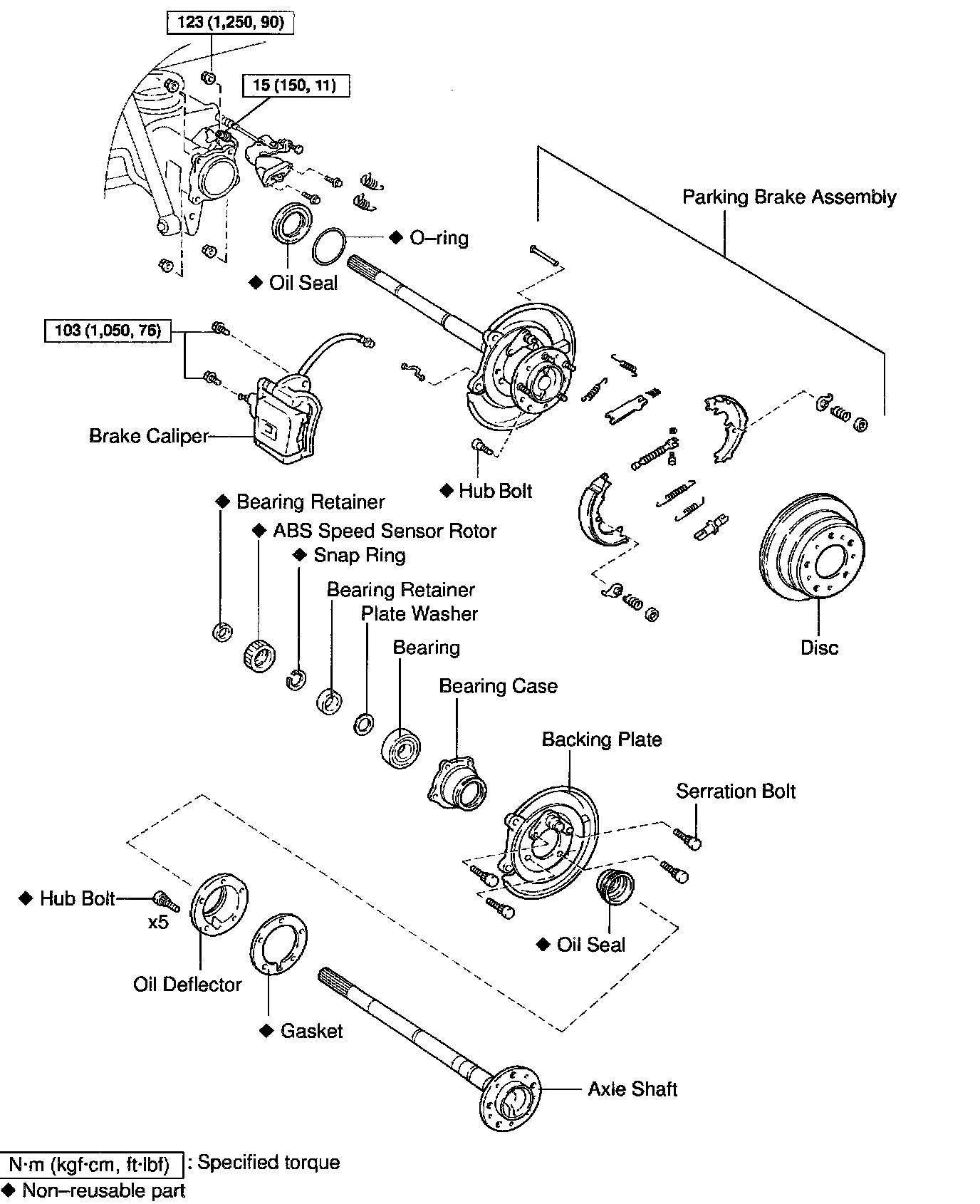 123 (1,250, 90)

15 (150, 11)

Parking Brake Assembly

◆ O–ring

◆ Oil Seal

103 (1,050, 76)

Brake Caliper

◆ Hub Bolt

◆ Bearing Retainer

◆ ABS Speed Sensor Rotor

◆ Snap Ring

Bearing Retainer

Plate Washer

Bearing

Bearing Case

Disc

Backing Plate

Serration Bolt

◆ Hub Bolt

x5

◆ Oil Seal

Oil Deflector

◆ Gasket

Axle Shaft

N·m (kgf·cm, ft·lbf) : Specified torque

◆ Non–reusable part