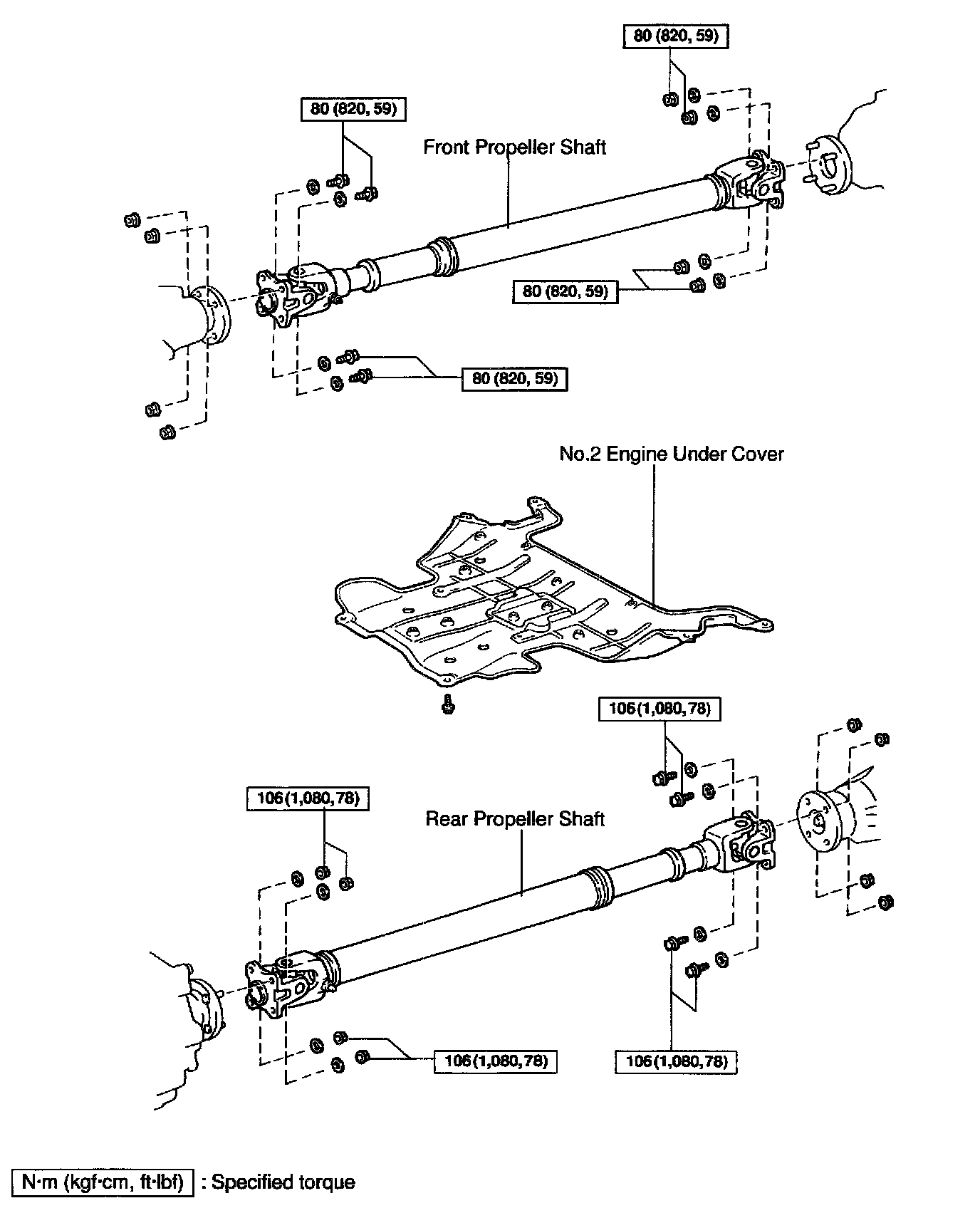 80 (820, 59)

80 (820, 59)

Front Propeller Shaft

80 (820, 59)

80 (820, 59)

No.2 Engine Under Cover

106 (1,080, 78)

106 (1,080, 78)

Rear Propeller Shaft

106 (1,080, 78)

106 (1,080, 78)

N·m (kgf·cm, ft·lbf) : Specified torque