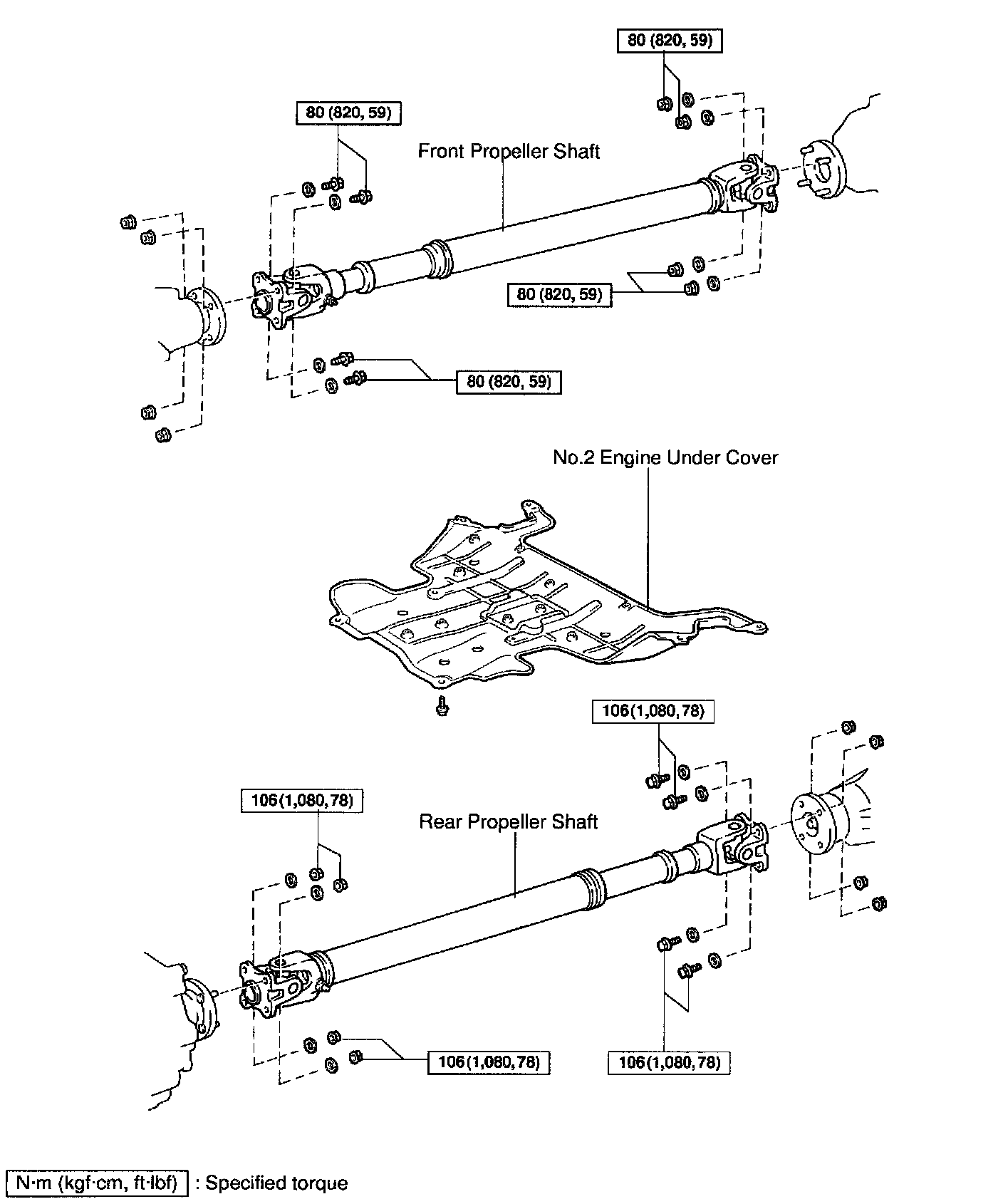 80 (820, 59)

80 (820, 59)

Front Propeller Shaft

80 (820, 59)

80 (820, 59)

No.2 Engine Under Cover

106(1,080,78)

106(1,080,78)

Rear Propeller Shaft

106(1,080,78)

106(1,080,78)

N·m (kgf·cm, ft·lbf) : Specified torque