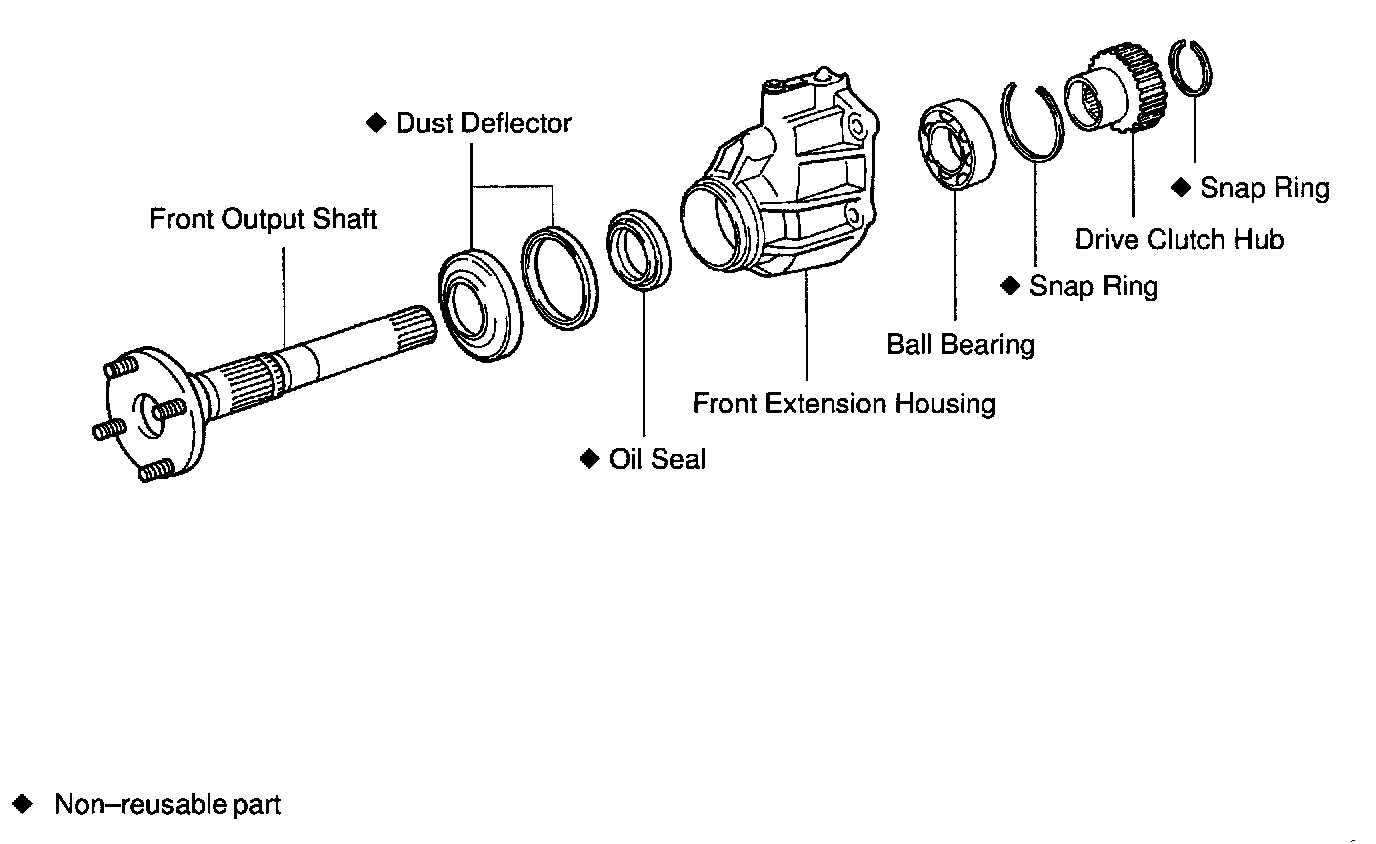 ◆ Dust Deflector

Front Output Shaft

◆ Oil Seal

Front Extension Housing

Ball Bearing

◆ Snap Ring

Drive Clutch Hub

◆ Snap Ring

◆ Non–reusable part