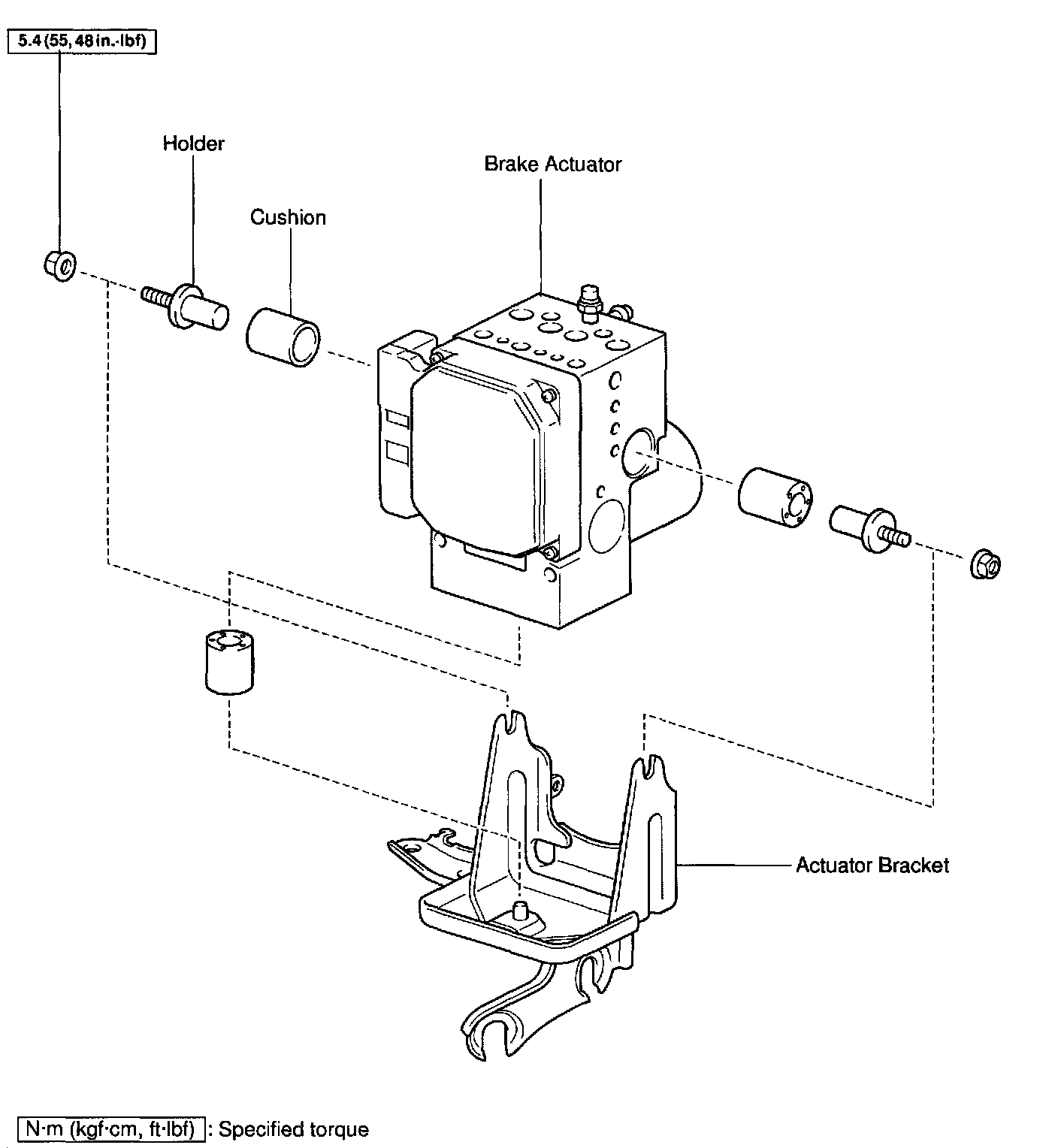 5.4 (55, 48 in.·lbf)

Holder

Brake Actuator

Cushion

Actuator Bracket

N·m (kgf·cm, ft·lbf) : Specified torque