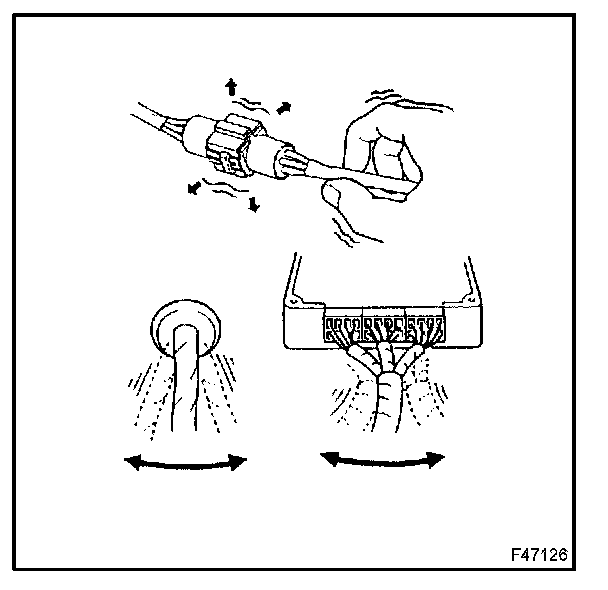 F47126