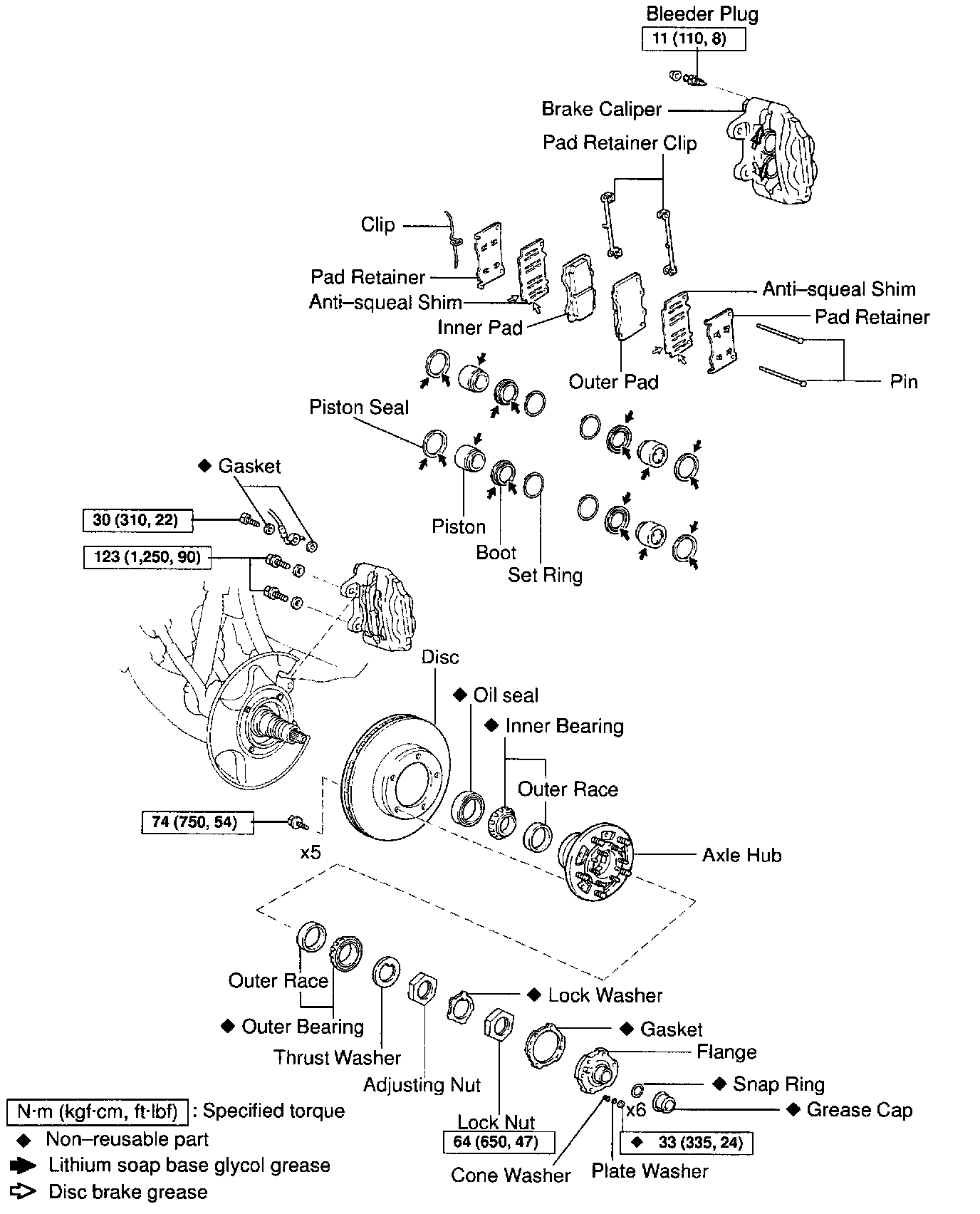 Bleeder Plug
11 (110, 8)
Brake Caliper
Pad Retainer Clip
Clip
Pad Retainer
Anti–squeal Shim
Inner Pad
Anti–squeal Shim
Pad Retainer
Outer Pad
Pin
Piston Seal
◆ Gasket
30 (310, 22)
123 (1,250, 90)
Piston
Boot
Set Ring
Disc
◆ Oil seal
◆ Inner Bearing
Outer Race
74 (750, 54)
x5
Axle Hub
Outer Race
◆ Outer Bearing
Thrust Washer
Adjusting Nut
◆ Lock Washer
◆ Gasket
Flange
◆ Snap Ring
◆ Grease Cap
x6
Lock Nut
64 (650, 47)
◆ 33 (335, 24)
Cone Washer
Plate Washer
N·m (kgf·cm, ft·lbf) : Specified torque
◆ Non–reusable part
Lithium soap base glycol grease
Disc brake grease