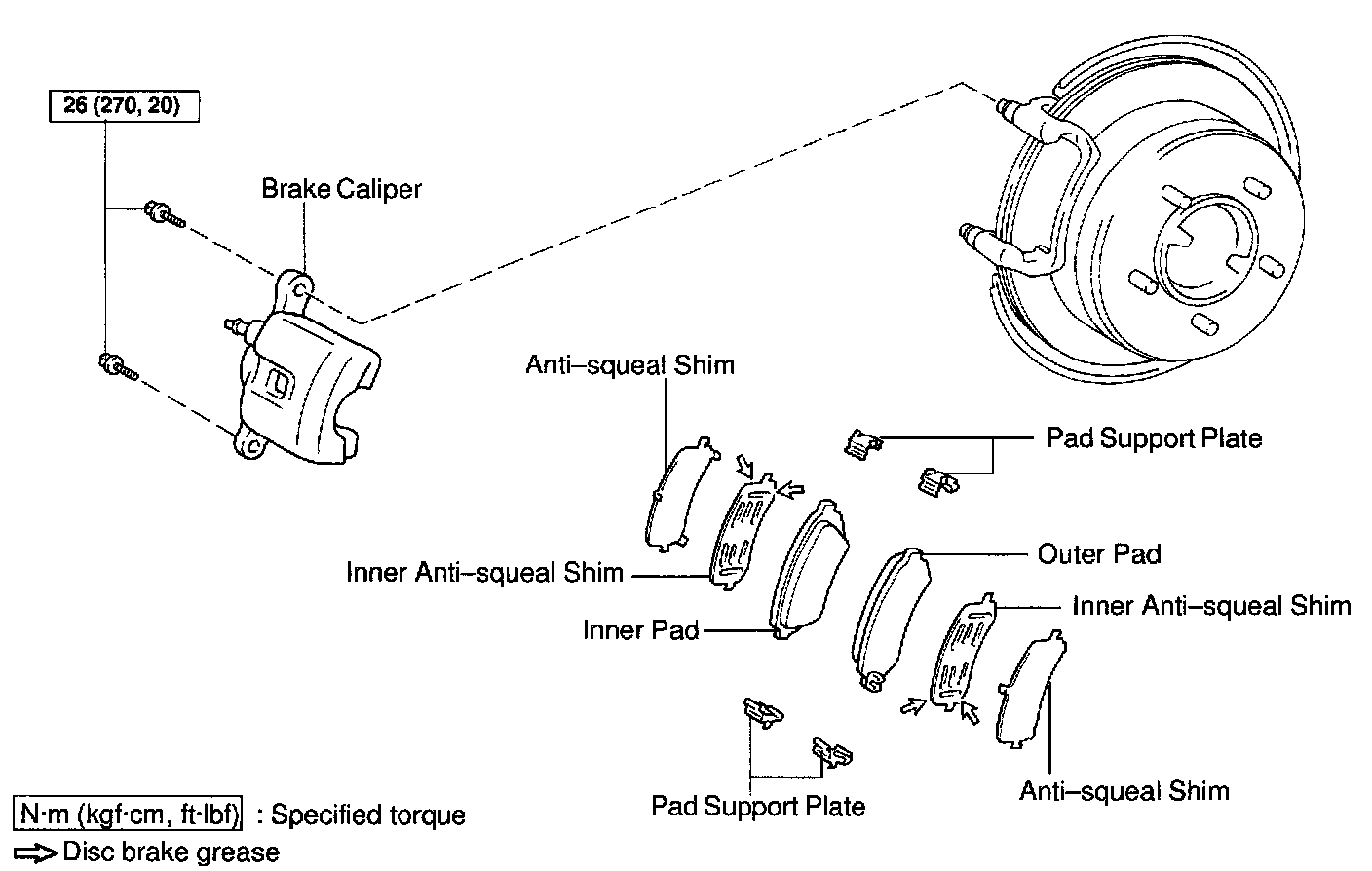 26 (270, 20)

Brake Caliper

Anti–squeal Shim

Pad Support Plate

Inner Anti–squeal Shim

Outer Pad

Inner Pad

Inner Anti–squeal Shim

Pad Support Plate

Anti–squeal Shim

N·m (kgf·cm, ft·lbf) : Specified torque

Disc brake grease