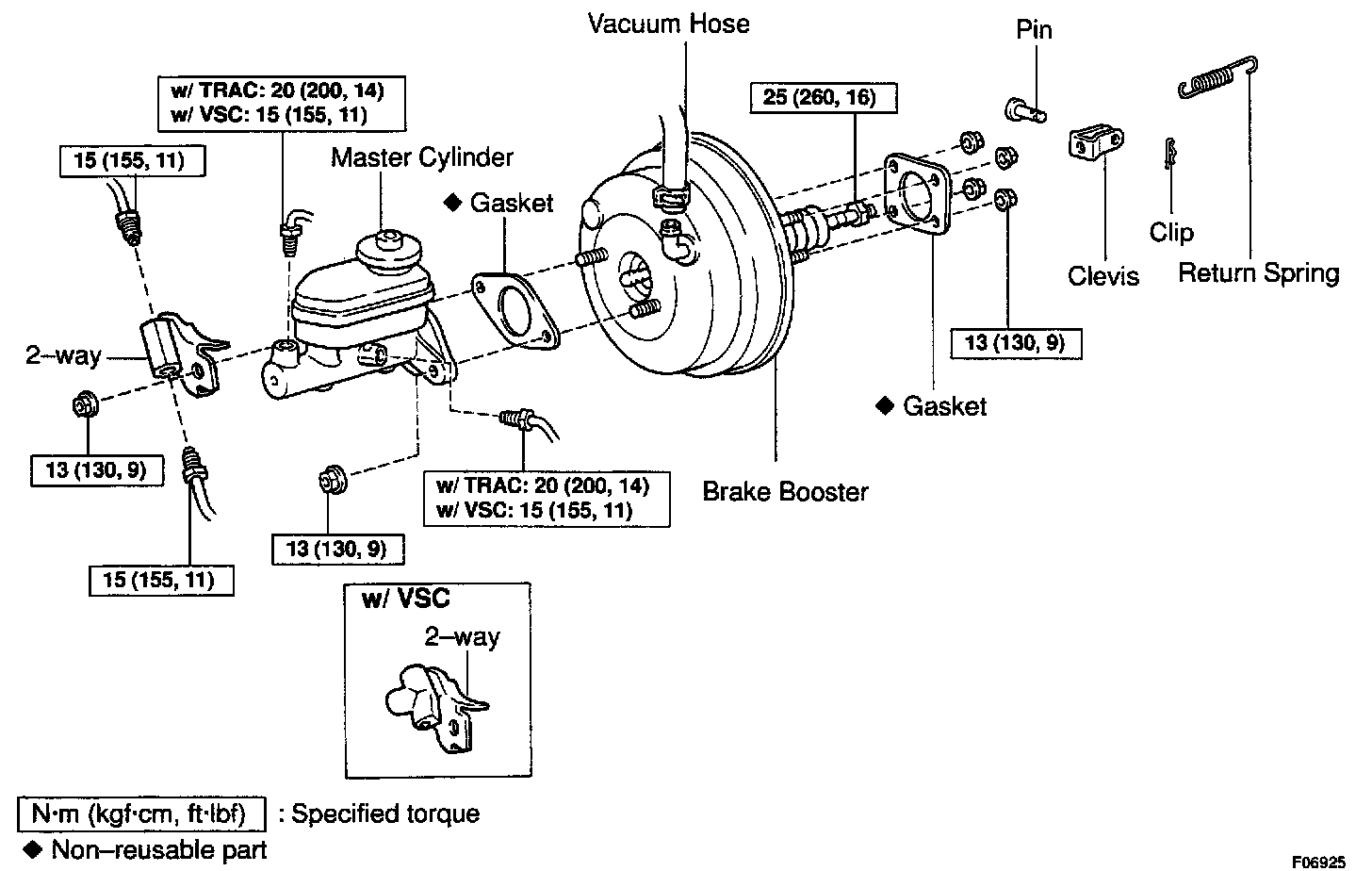 Vacuum Hose

Pin

w/ TRAC: 20 (200, 14)
w/ VSC: 15 (155, 11)

25 (260, 16)

15 (155, 11)

Master Cylinder

◆ Gasket

Clip

Clevis

Return Spring

2–way

13 (130, 9)

◆ Gasket

13 (130, 9)

w/ TRAC: 20 (200, 14)
w/ VSC: 15 (155, 11)

Brake Booster

13 (130, 9)

15 (155, 11)

w/ VSC

2–way

N·m (kgf·cm, ft·lbf) : Specified torque

◆ Non–reusable part

F06925