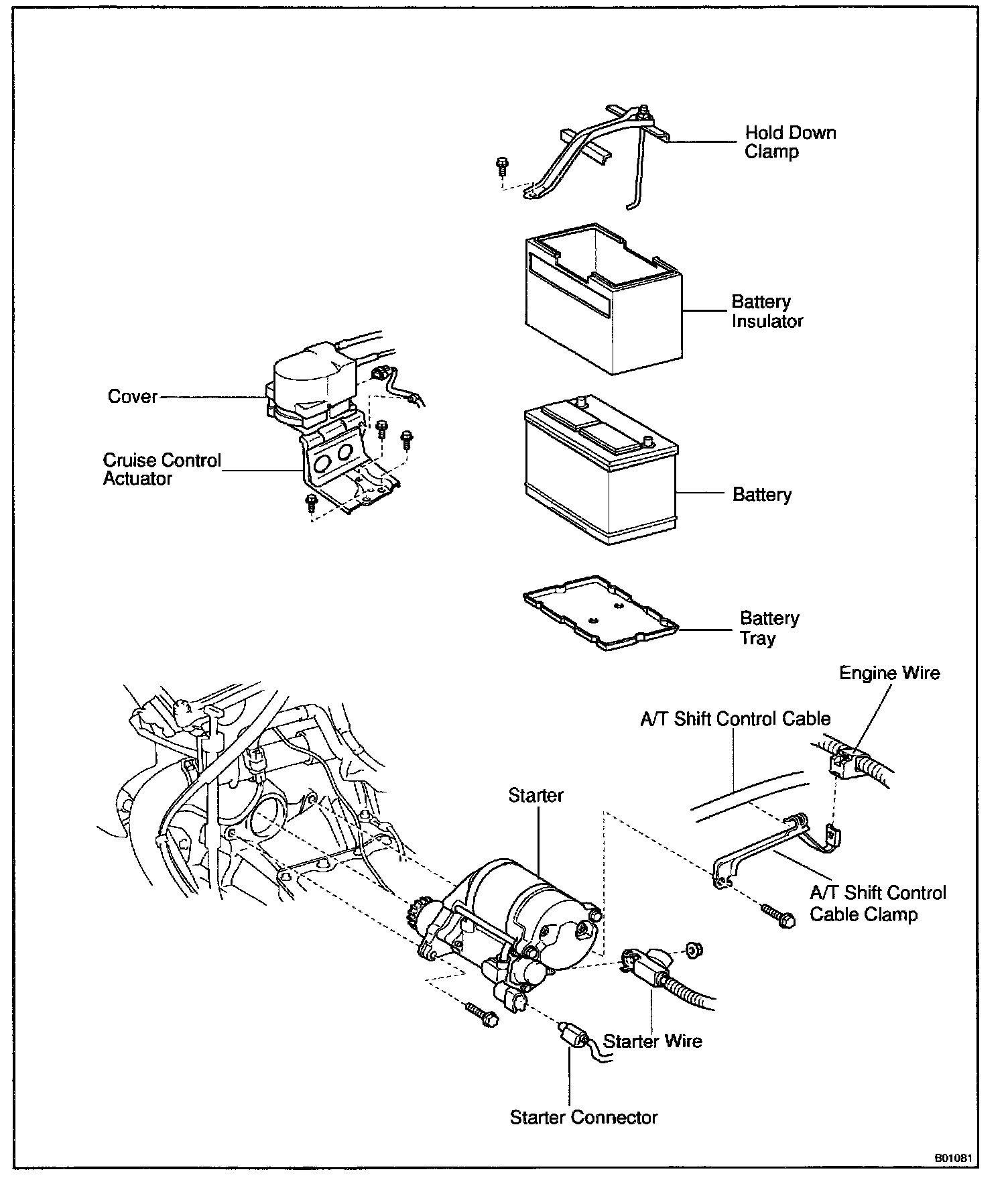 Hold Down Clamp

Battery Insulator

Cover

Cruise Control Actuator

Battery

Battery Tray

Engine Wire

A/T Shift Control Cable

Starter

A/T Shift Control Cable Clamp

Starter Wire

Starter Connector

B01081