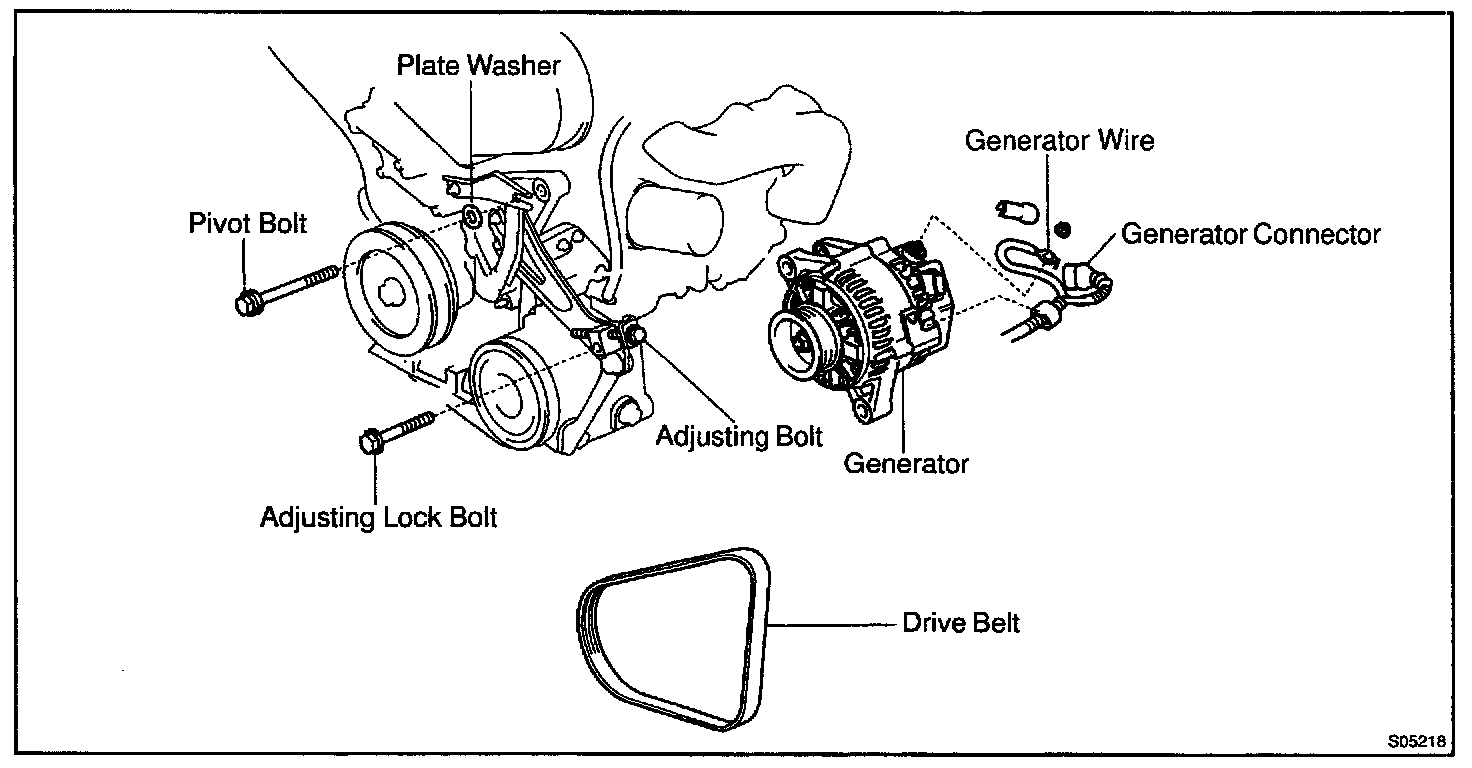 Plate Washer
Generator Wire
Pivot Bolt
Generator Connector
Adjusting Bolt
Generator
Adjusting Lock Bolt
Drive Belt
S05218