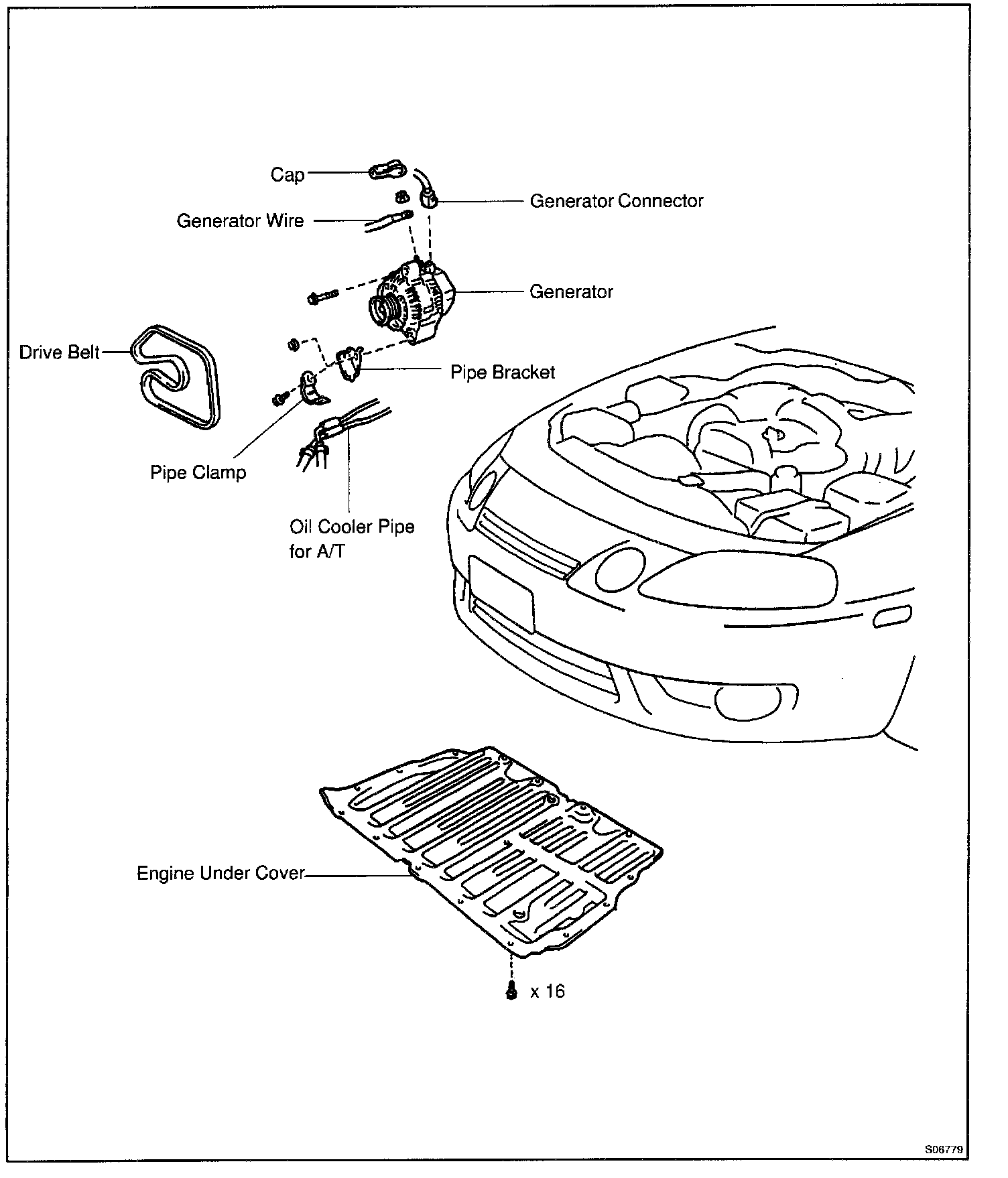 Cap

Generator Connector

Generator Wire

Generator

Drive Belt

Pipe Bracket

Pipe Clamp

Oil Cooler Pipe for A/T

Engine Under Cover

x 16

S06779