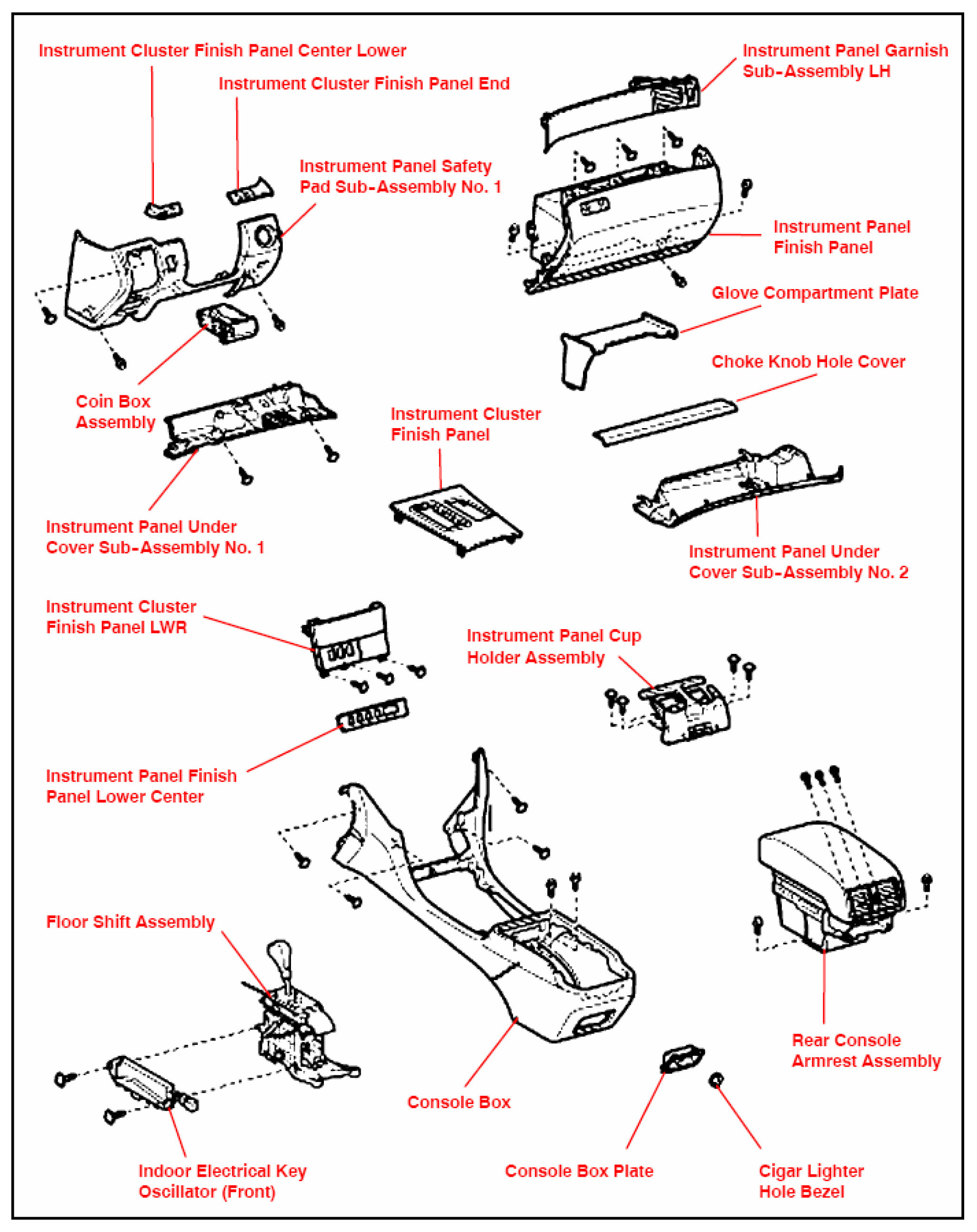 Instrument Cluster Finish Panel Center Lower

Instrument Cluster Finish Panel End

Instrument Panel Garnish Sub-Assembly LH

Instrument Panel Safety Pad Sub-Assembly No. 1

Instrument Panel Finish Panel

Glove Compartment Plate

Choke Knob Hole Cover

Coin Box Assembly

Instrument Cluster Finish Panel

Instrument Panel Under Cover Sub-Assembly No. 1

Instrument Panel Under Cover Sub-Assembly No. 2

Instrument Cluster Finish Panel LWR

Instrument Panel Cup Holder Assembly

Instrument Panel Finish Panel Lower Center

Floor Shift Assembly

Rear Console Armrest Assembly

Console Box

Indoor Electrical Key Oscillator (Front)

Console Box Plate

Cigar Lighter Hole Bezel