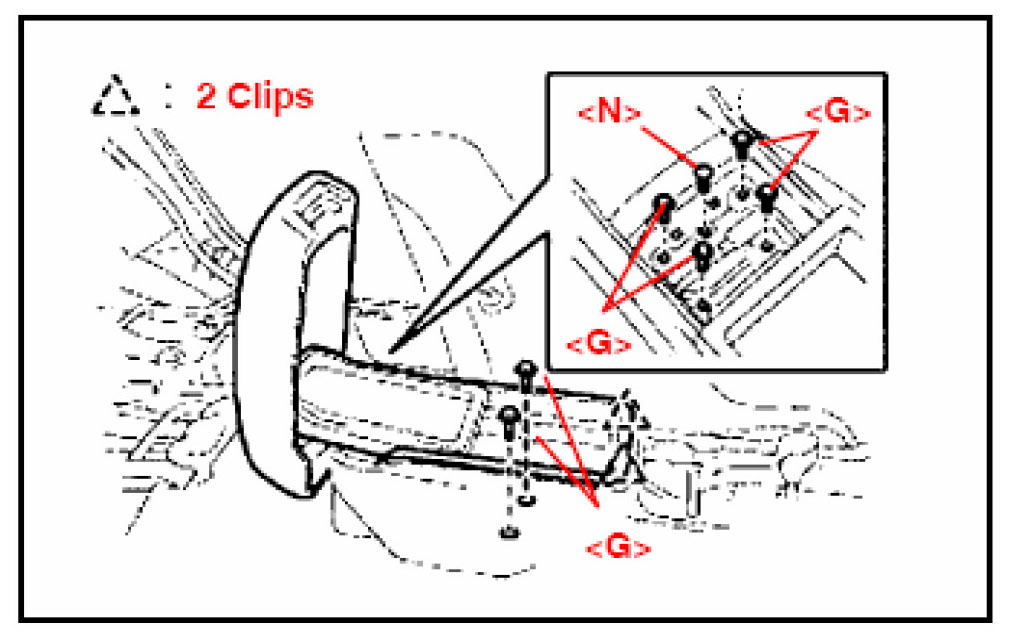 : 2 Clips

<N>

<G>

<G>

<G>