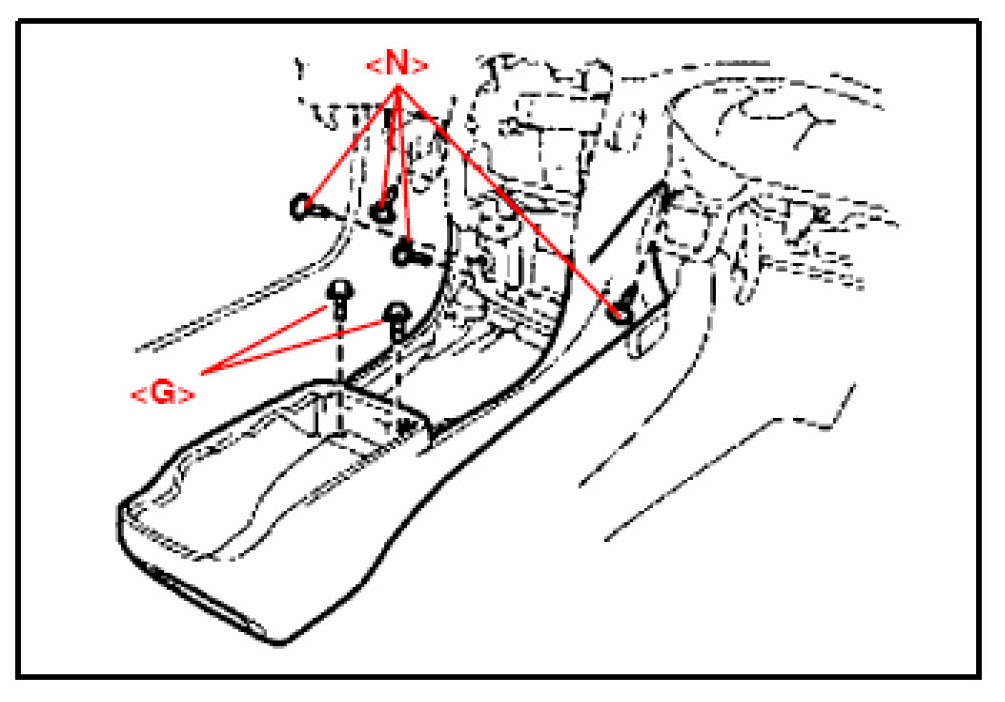 <N>

<G>