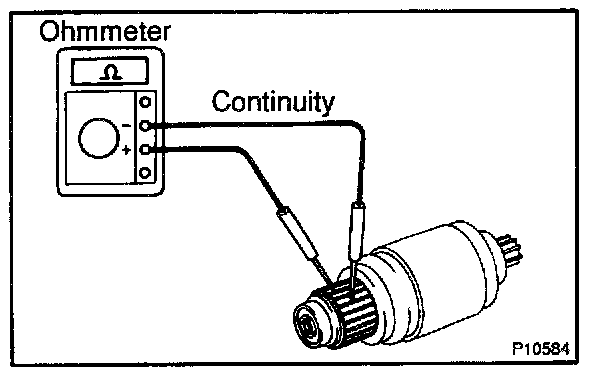 Ohmmeter
Ω
−
+
Continuity
P10584