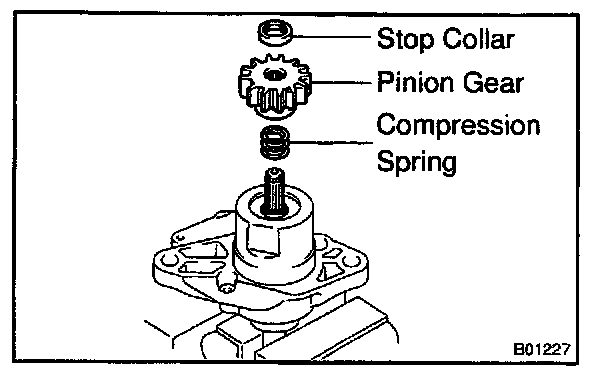 Stop Collar

Pinion Gear

Compression Spring

B01227