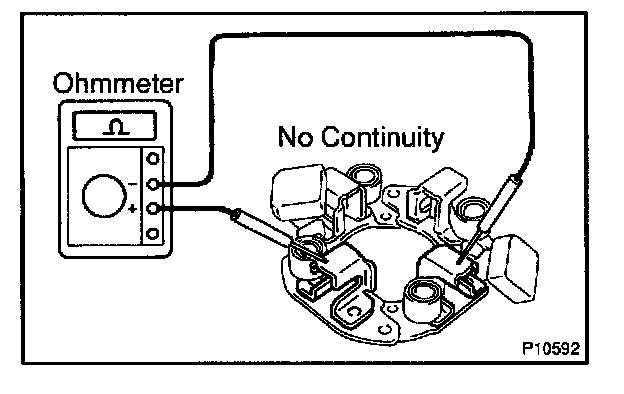 Ohmmeter

Ω

−

+

No Continuity

P10592