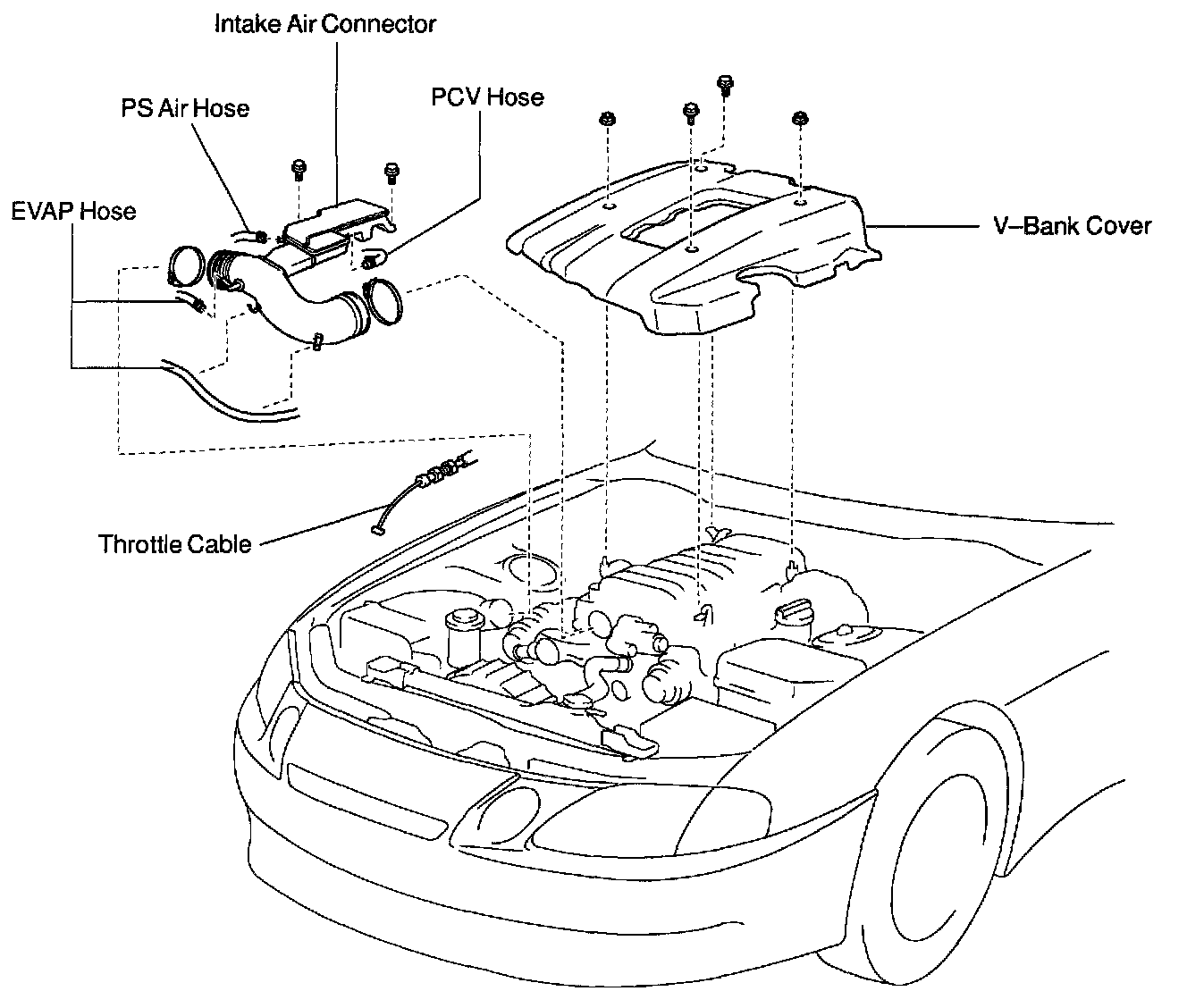 Intake Air Connector

PS Air Hose

PCV Hose

EVAP Hose

V–Bank Cover

Throttle Cable