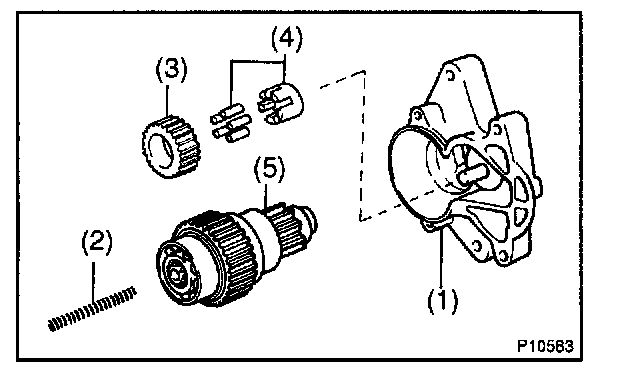 (4)
(3)
(5)
(2)
(1)
P10563