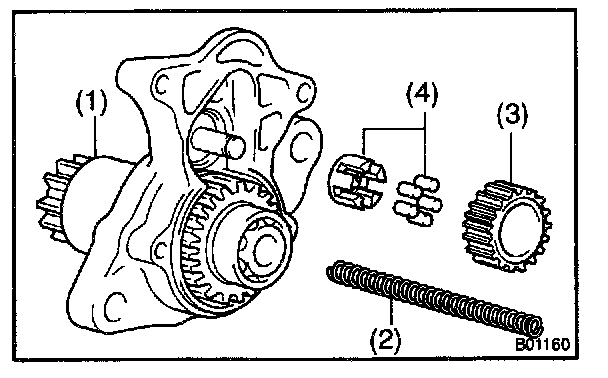 (1)
(4)
(3)
(2)
B01160