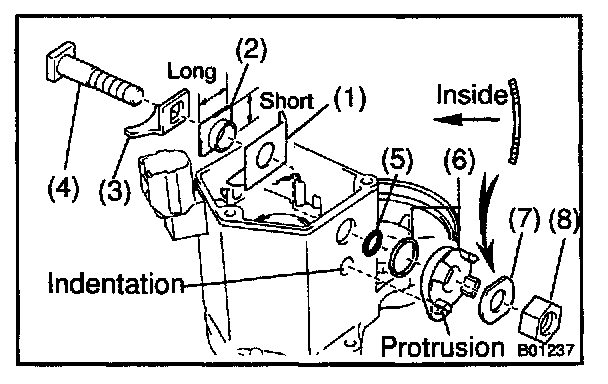 (2)
Long
Short
(1)
Inside
(4)
(3)
(5)
(6)
(7)
(8)
Indentation
Protrusion
B01237