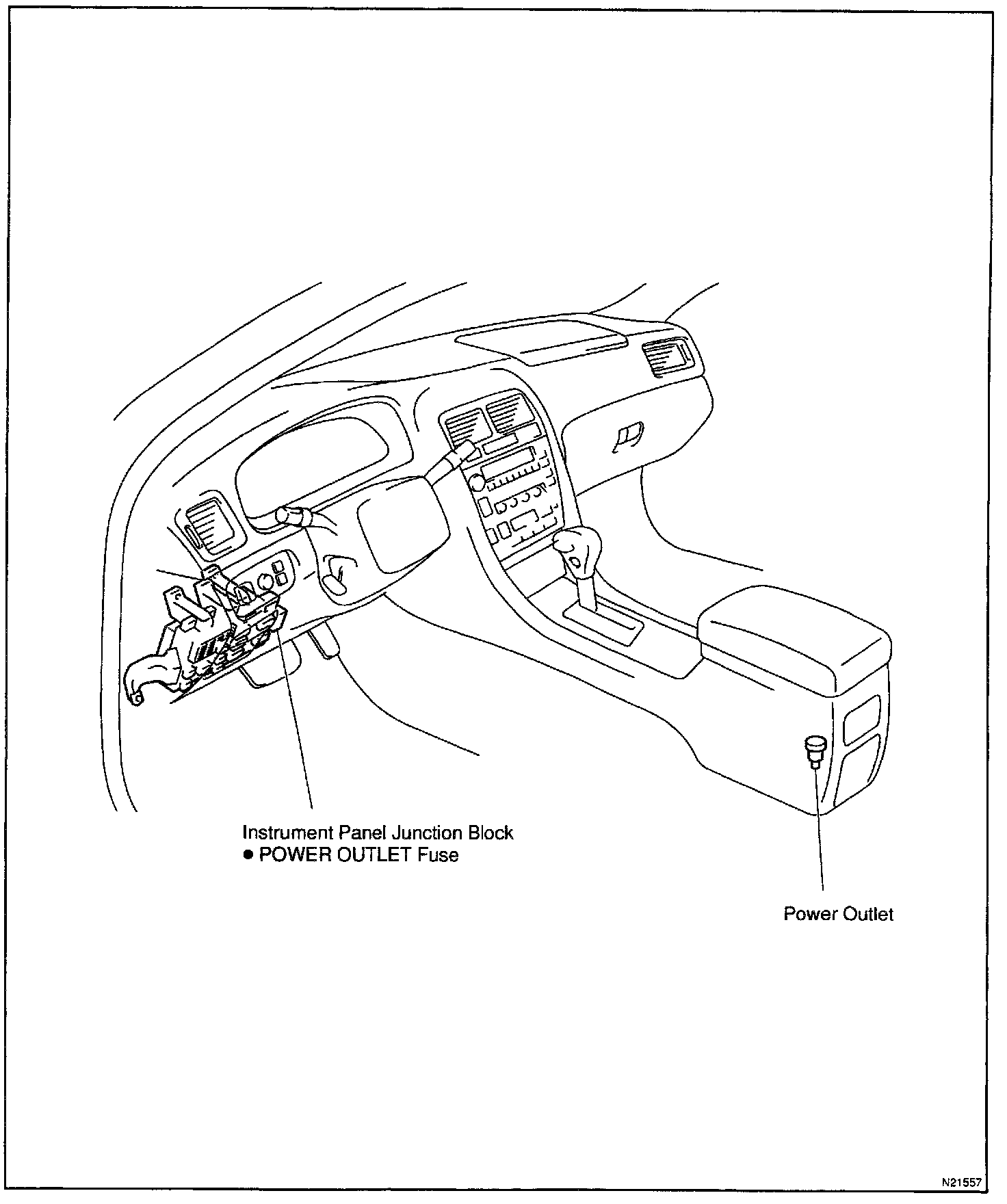 Instrument Panel Junction Block
● POWER OUTLET Fuse

Power Outlet

N21557