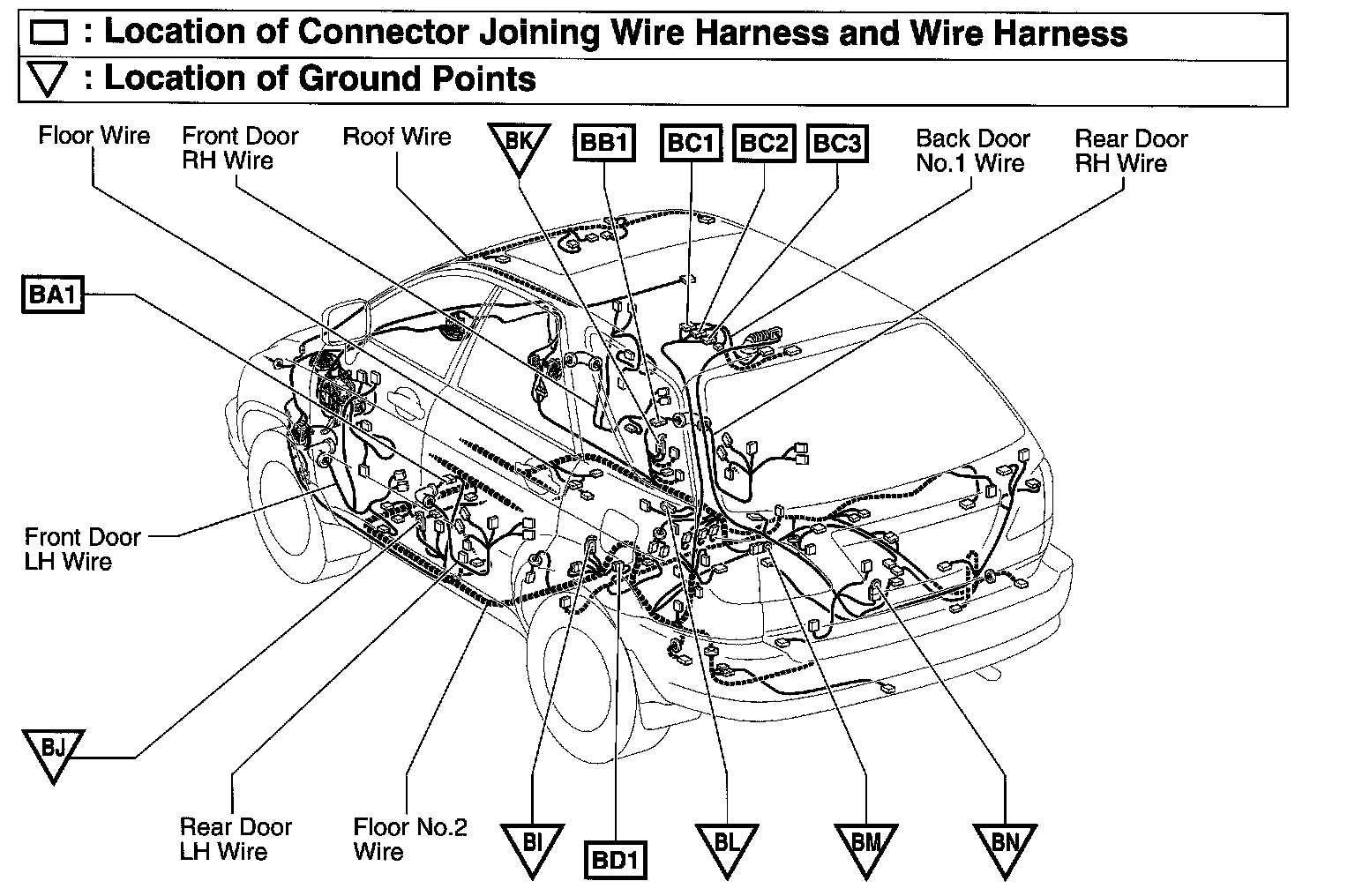 : Location of Connector Joining Wire Harness and Wire Harness
: Location of Ground Points

Floor Wire
Front Door RH Wire
Roof Wire
BK
BB1
BC1
BC2
BC3
Back Door No.1 Wire
Rear Door RH Wire
BA1
Front Door LH Wire
BJ
Rear Door LH Wire
Floor No.2 Wire
BI
BD1
BL
BM
BN