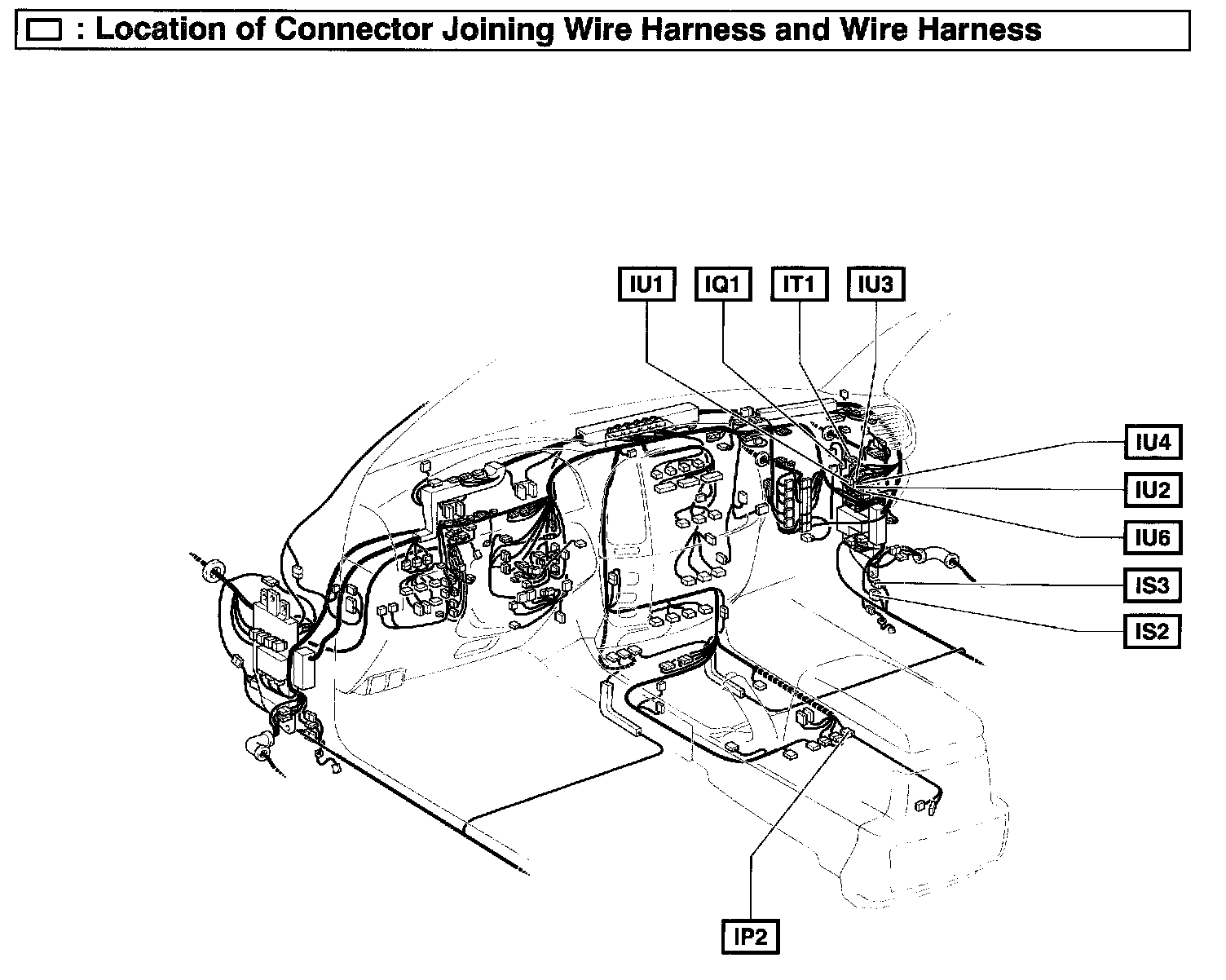 : Location of Connector Joining Wire Harness and Wire Harness

IU1
IQ1
IT1
IU3
IU4
IU2
IU6
IS3
IS2
IP2