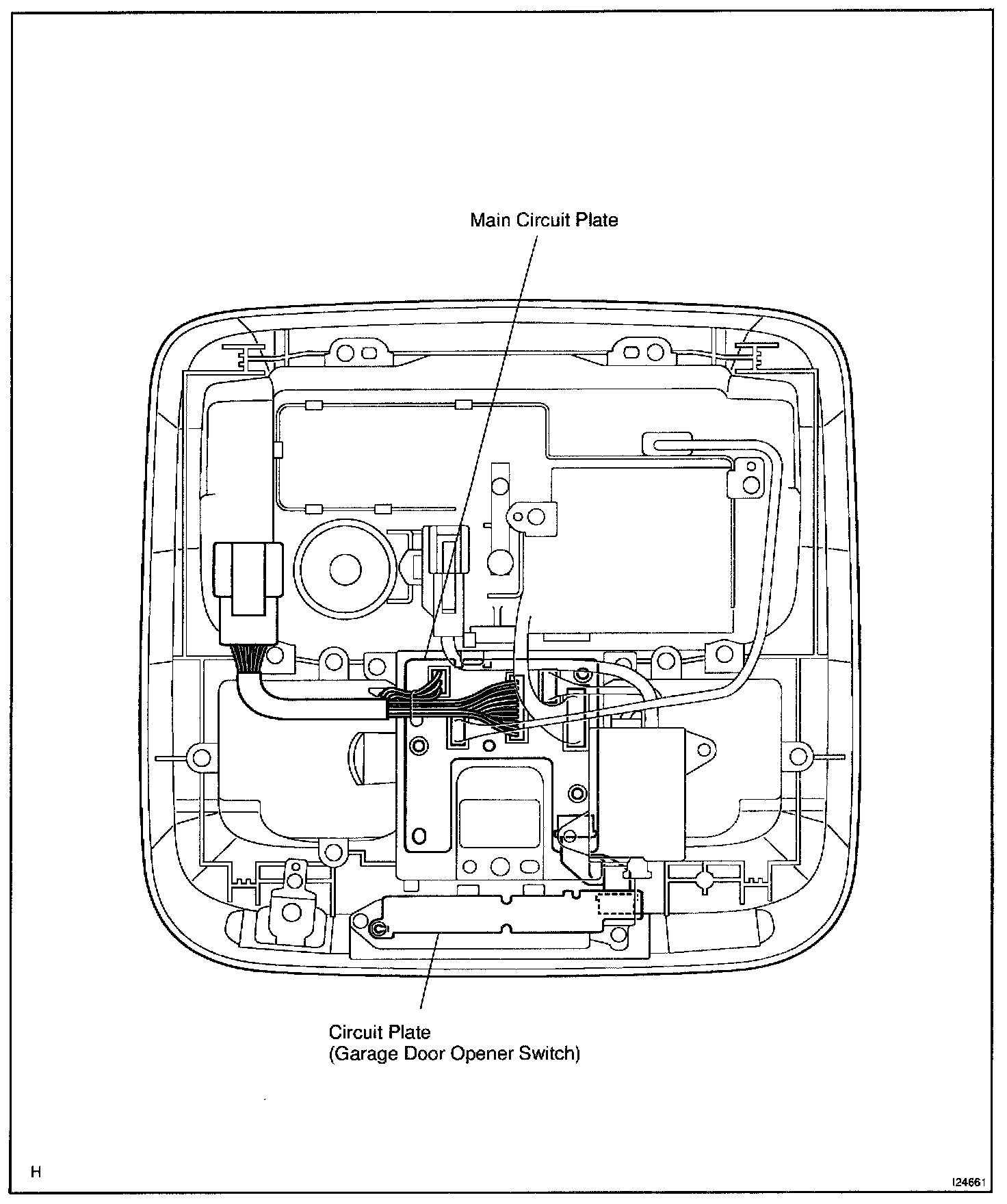 Main Circuit Plate

Circuit Plate
(Garage Door Opener Switch)

H

I24661