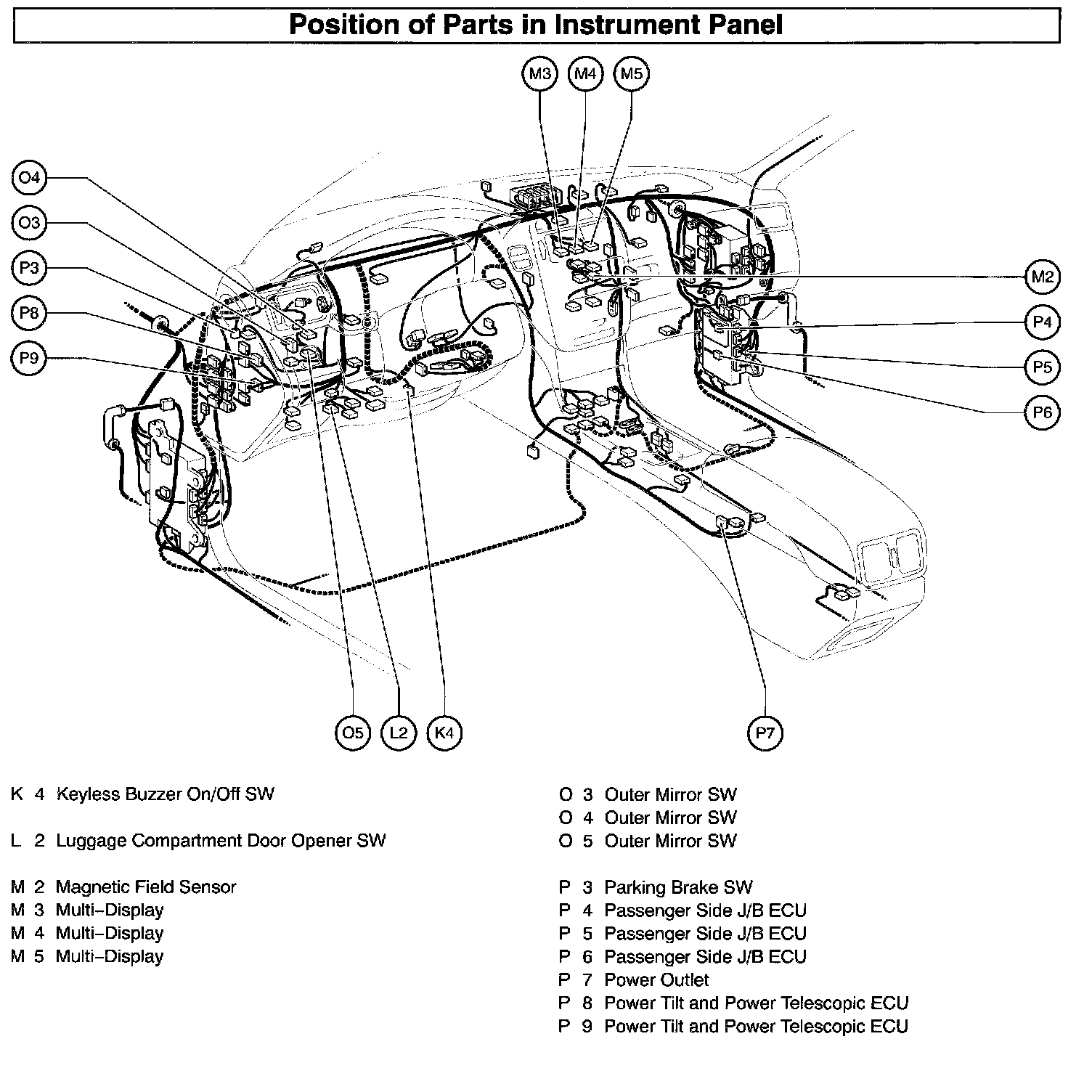 Position of Parts in Instrument Panel

M3 M4 M5

O4
O3
P3
P8
P9

M2
P4
P5
P6

O5 L2 K4 P7

K 4 Keyless Buzzer On/Off SW

L 2 Luggage Compartment Door Opener SW

M 2 Magnetic Field Sensor
M 3 Multi–Display
M 4 Multi–Display
M 5 Multi–Display

O 3 Outer Mirror SW
O 4 Outer Mirror SW
O 5 Outer Mirror SW

P 3 Parking Brake SW
P 4 Passenger Side J/B ECU
P 5 Passenger Side J/B ECU
P 6 Passenger Side J/B ECU
P 7 Power Outlet
P 8 Power Tilt and Power Telescopic ECU
P 9 Power Tilt and Power Telescopic ECU