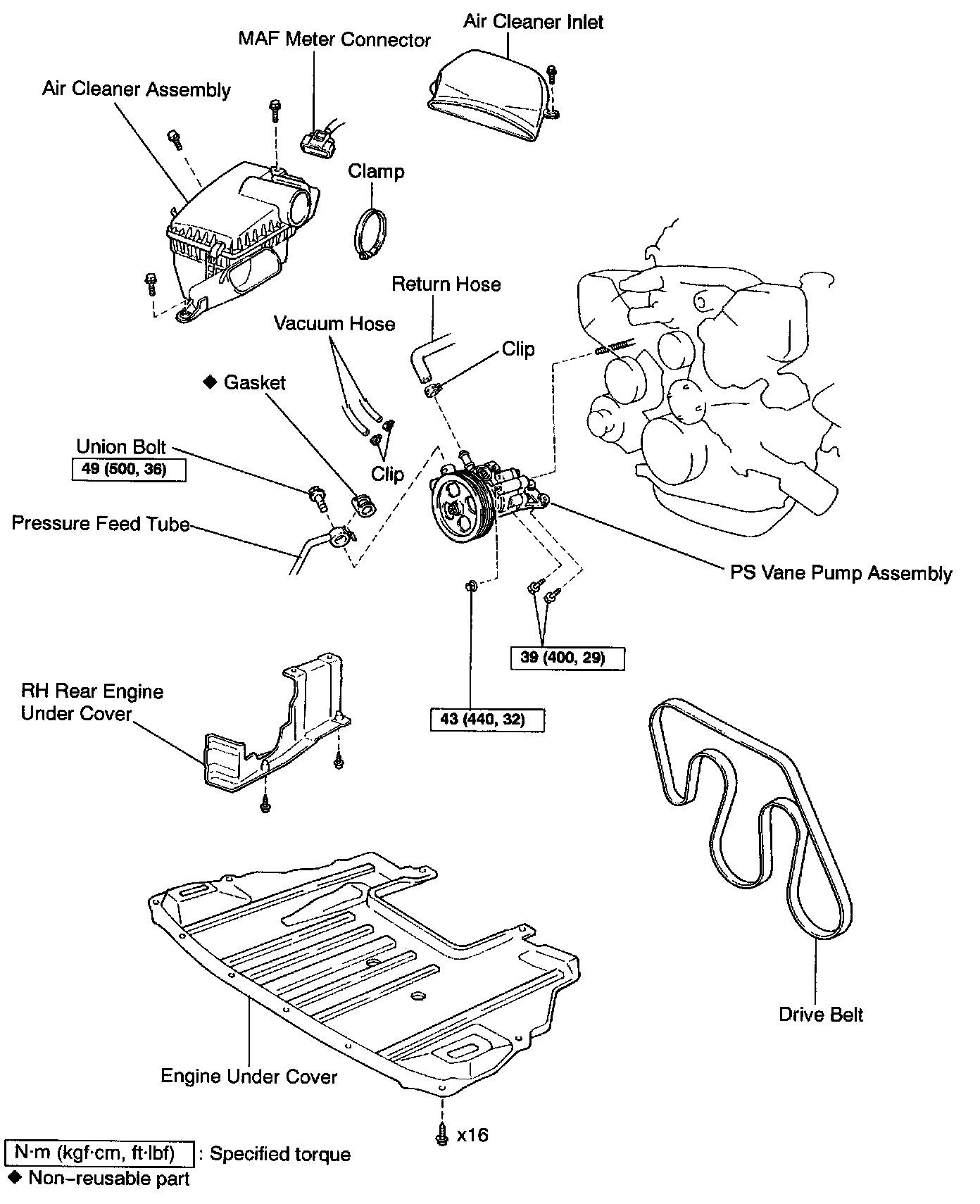 Air Cleaner Inlet

MAF Meter Connector

Air Cleaner Assembly

Clamp

Return Hose

Vacuum Hose

Clip

◆ Gasket

Union Bolt
49 (500, 36)

Clip

Pressure Feed Tube

PS Vane Pump Assembly

39 (400, 29)

43 (440, 32)

RH Rear Engine Under Cover

Drive Belt

Engine Under Cover

x16

N·m (kgf·cm, ft·lbf) : Specified torque
◆ Non–reusable part