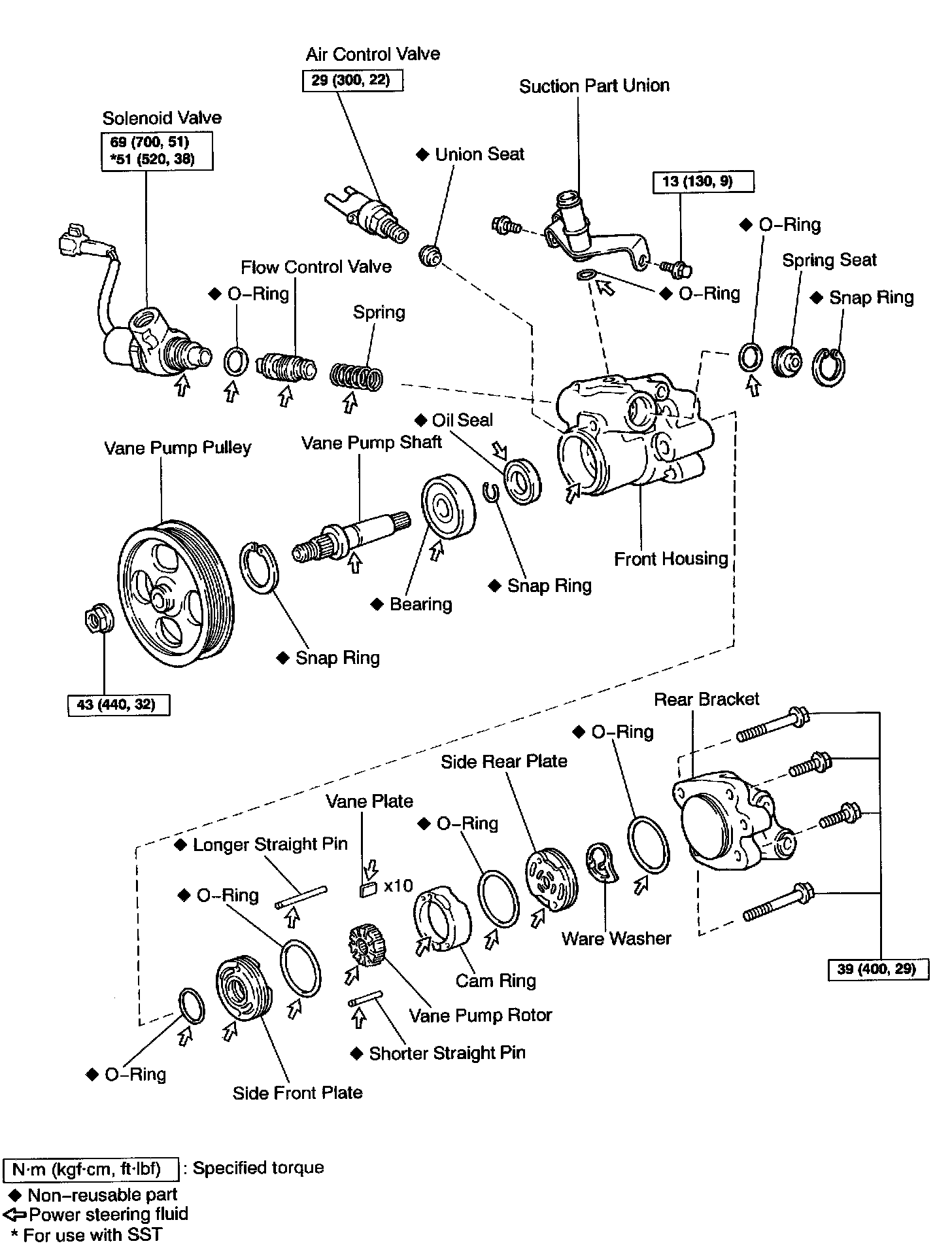 Air Control Valve
29 (300, 22)

Suction Part Union

Solenoid Valve
69 (700, 51)
*51 (520, 38)

◆ Union Seat

13 (130, 9)

◆ O-Ring

Spring Seat

◆ Snap Ring

Flow Control Valve

◆ O-Ring

◆ O-Ring

Spring

◆ Oil Seal

Vane Pump Pulley

Vane Pump Shaft

Front Housing

◆ Snap Ring

◆ Bearing

◆ Snap Ring

43 (440, 32)

Rear Bracket

◆ O-Ring

Side Rear Plate

Vane Plate

◆ O-Ring

◆ Longer Straight Pin

x10

◆ O-Ring

Ware Washer

Cam Ring

39 (400, 29)

Vane Pump Rotor

◆ Shorter Straight Pin

◆ O-Ring

Side Front Plate

N·m (kgf·cm, ft·lbf) : Specified torque
◆ Non-reusable part
⇦ Power steering fluid
* For use with SST