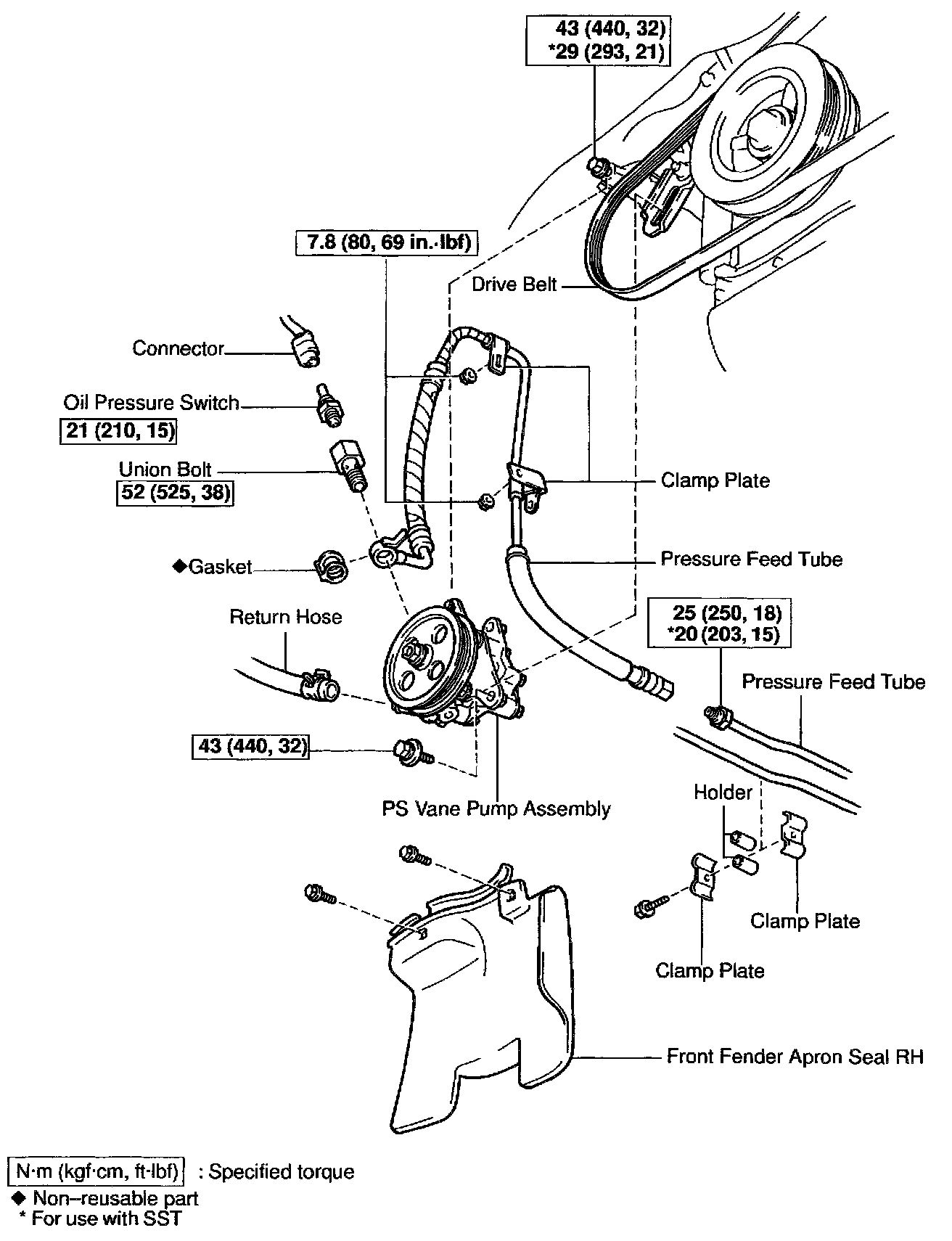 43 (440, 32)
*29 (293, 21)

7.8 (80, 69 in.·lbf)

Drive Belt

Connector

Oil Pressure Switch
21 (210, 15)

Union Bolt
52 (525, 38)

Clamp Plate

◆Gasket

Pressure Feed Tube

Return Hose

25 (250, 18)
*20 (203, 15)

Pressure Feed Tube

43 (440, 32)

PS Vane Pump Assembly

Holder

Clamp Plate

Clamp Plate

Front Fender Apron Seal RH

N·m (kgf·cm, ft·lbf) : Specified torque
◆ Non–reusable part
* For use with SST