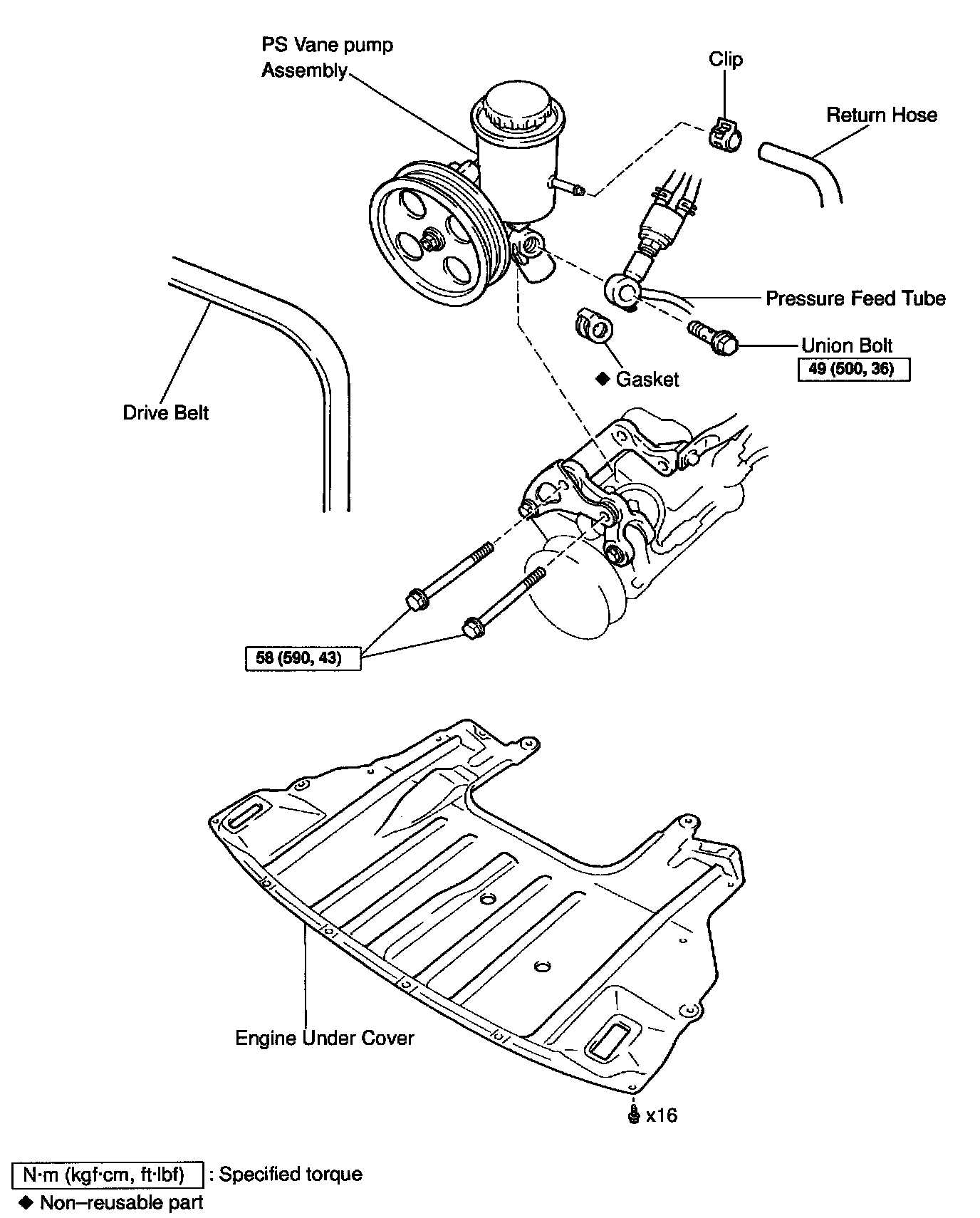 PS Vane pump Assembly

Clip

Return Hose

Pressure Feed Tube

Union Bolt

49 (500, 36)

◆ Gasket

Drive Belt

58 (590, 43)

Engine Under Cover

x16

N·m (kgf·cm, ft·lbf) : Specified torque

◆ Non–reusable part