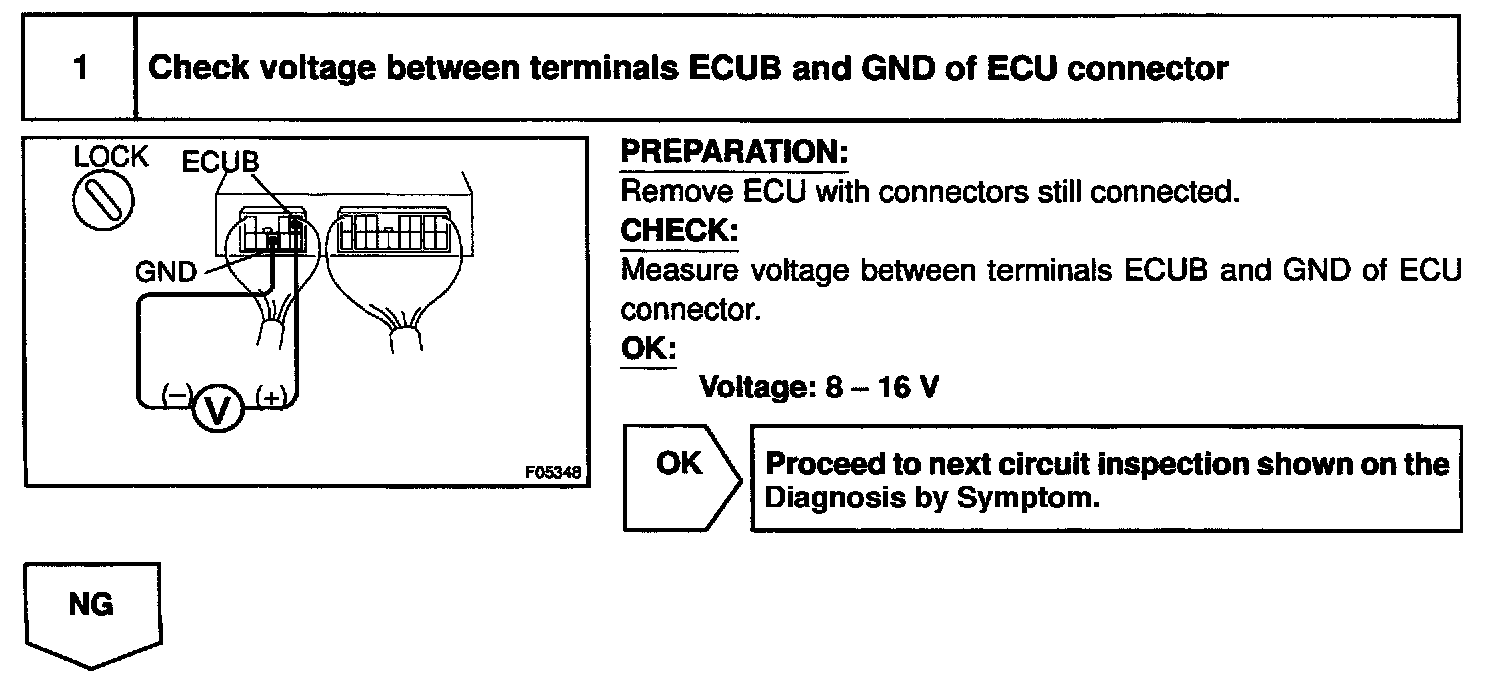 | 1 | Check voltage between terminals ECUB and GND of ECU connector |
|---|---|

LOCK ECUB
GND
(−) V (+)
F05348

PREPARATION:
Remove ECU with connectors still connected.

CHECK:
Measure voltage between terminals ECUB and GND of ECU connector.

OK:
Voltage: 8 – 16 V

OK

Proceed to next circuit inspection shown on the Diagnosis by Symptom.

NG